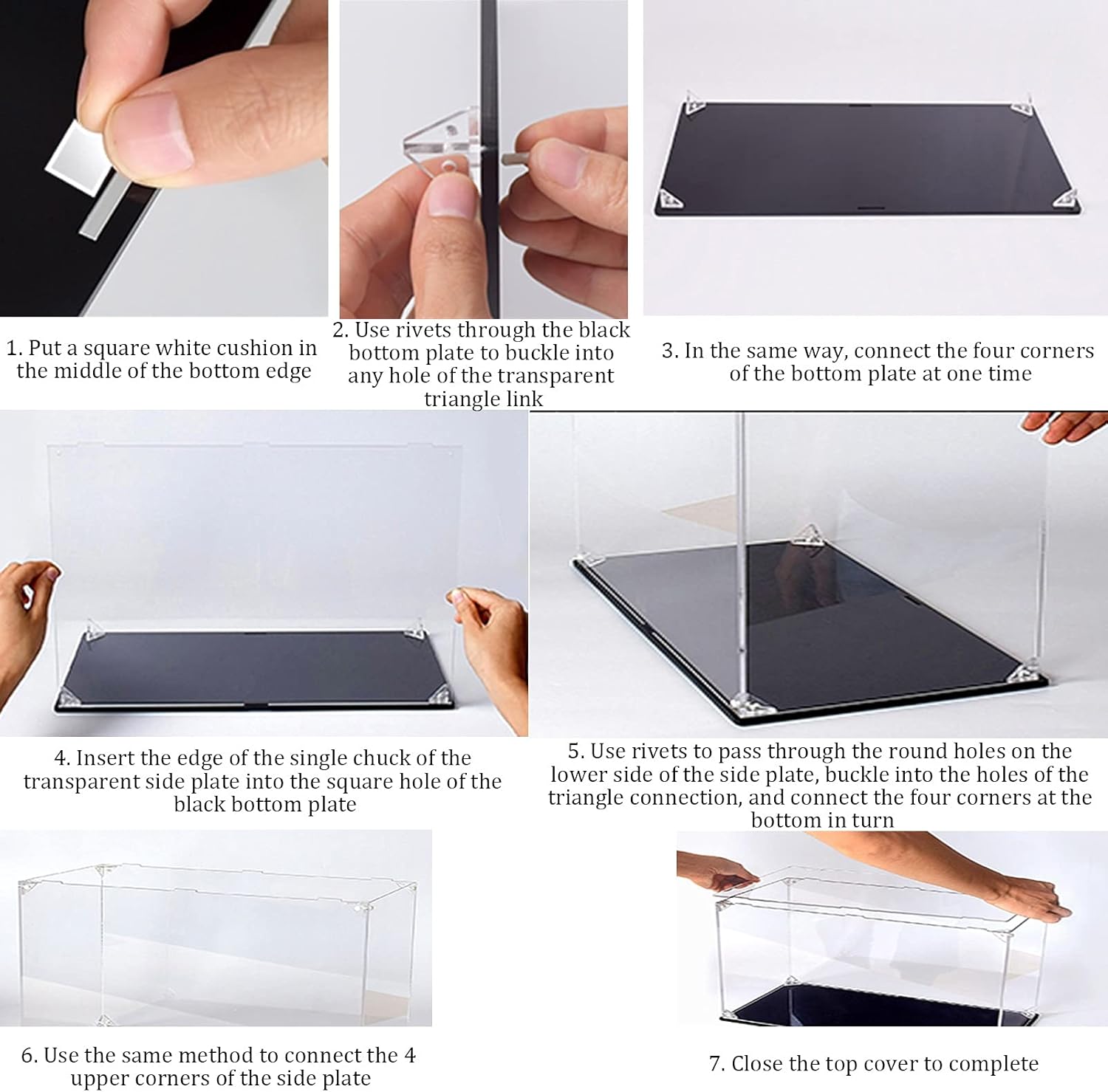 1. Put a square white cushion in the middle of the bottom edge

2. Use rivets through the black bottom plate to buckle into any hole of the transparent triangle link

3. In the same way, connect the four corners of the bottom plate at one time

4. Insert the edge of the single chuck of the transparent side plate into the square hole of the black bottom plate

5. Use rivets to pass through the round holes on the lower side of the side plate, buckle into the holes of the triangle connection, and connect the four corners at the bottom in turn

6. Use the same method to connect the 4 upper corners of the side plate

7. Close the top cover to complete