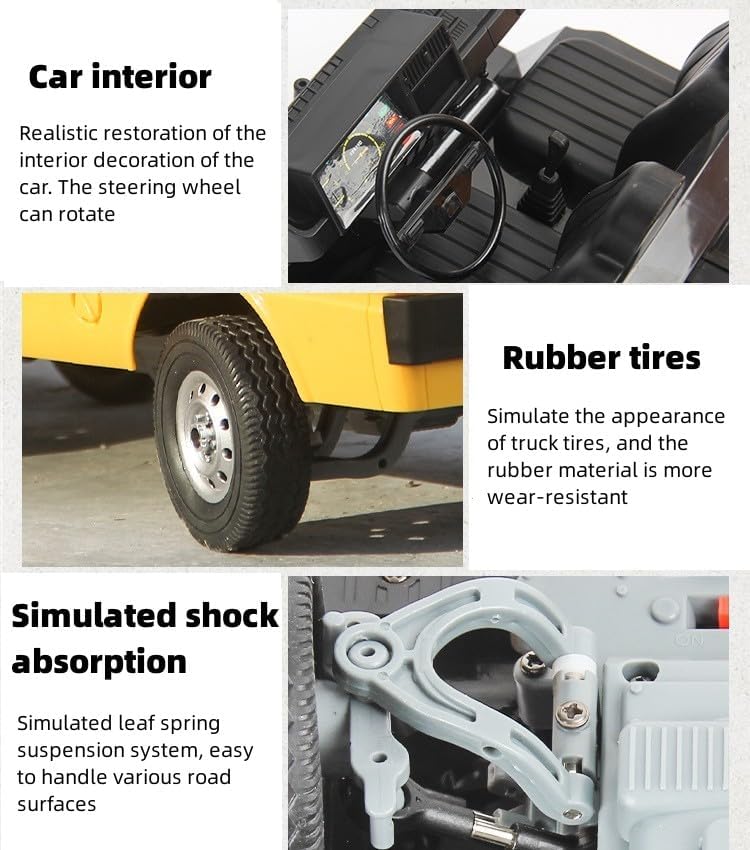 Car interior

Realistic restoration of the interior decoration of the car. The steering wheel can rotate

Rubber tires

Simulate the appearance of truck tires, and the rubber material is more wear-resistant

Simulated shock absorption

Simulated leaf spring suspension system, easy to handle various road surfaces

ON