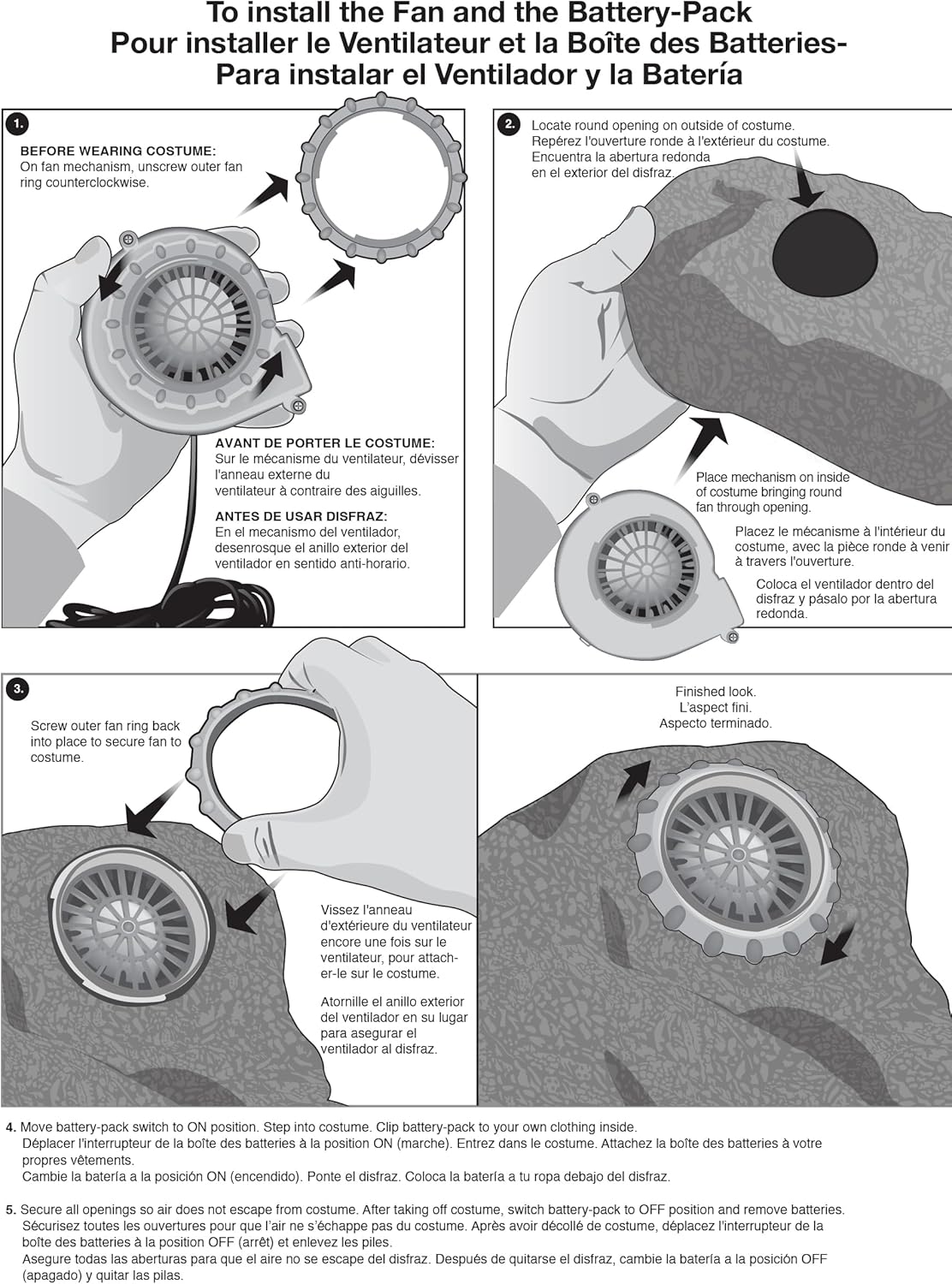 To install the Fan and the Battery-Pack
Pour installer le Ventilateur et la Boîte des Batteries-
Para instalar el Ventilador y la Batería

1.

BEFORE WEARING COSTUME:
On fan mechanism, unscrew outer fan ring counterclockwise.

AVANT DE PORTER LE COSTUME:
Sur le mécanisme du ventilateur, dévisser l'anneau externe du ventilateur à contraire des aiguilles.

ANTES DE USAR DISFRAZ:
En el mecanismo del ventilador, desenrosque el anillo exterior del ventilador en sentido anti-horario.

2.

Locate round opening on outside of costume.
Repérez l'ouverture ronde à l'extérieur du costume.
Encuentra la abertura redonda en el exterior del disfraz.

Place mechanism on inside of costume bringing round fan through opening.

Placez le mécanisme à l'intérieur du costume, avec la pièce ronde à venir à travers l'ouverture.

Coloca el ventilador dentro del disfraz y pásalo por la abertura redonda.

3.

Screw outer fan ring back into place to secure fan to costume.

Vissez l'anneau d'extérieure du ventilateur encore une fois sur le ventilateur, pour attacher-le sur le costume.

Atornille el anillo exterior del ventilador en su lugar para asegurar el ventilador al disfraz.

Finished look.
L'aspect fini.
Aspecto terminado.

4. Move battery-pack switch to ON position. Step into costume. Clip battery-pack to your own clothing inside.
Déplacer l'interrupteur de la boîte des batteries à la position ON (marche). Entrez dans le costume. Attachez la boîte des batteries à votre propres vêtements.
Cambie la batería a la posición ON (encendido). Ponte el disfraz. Coloca la batería a tu ropa debajo del disfraz.

5. Secure all openings so air does not escape from costume. After taking off costume, switch battery-pack to OFF position and remove batteries.
Sécurisez toutes les ouvertures pour que l'air ne s'échappe pas du costume. Après avoir décollé de costume, déplacez l'interrupteur de la boîte des batteries à la position OFF (arrêt) et enlevez les piles.
Asegure todas las aberturas para que el aire no se escape del disfraz. Después de quitarse el disfraz, cambie la batería a la posición OFF (apagado) y quitar las pilas.