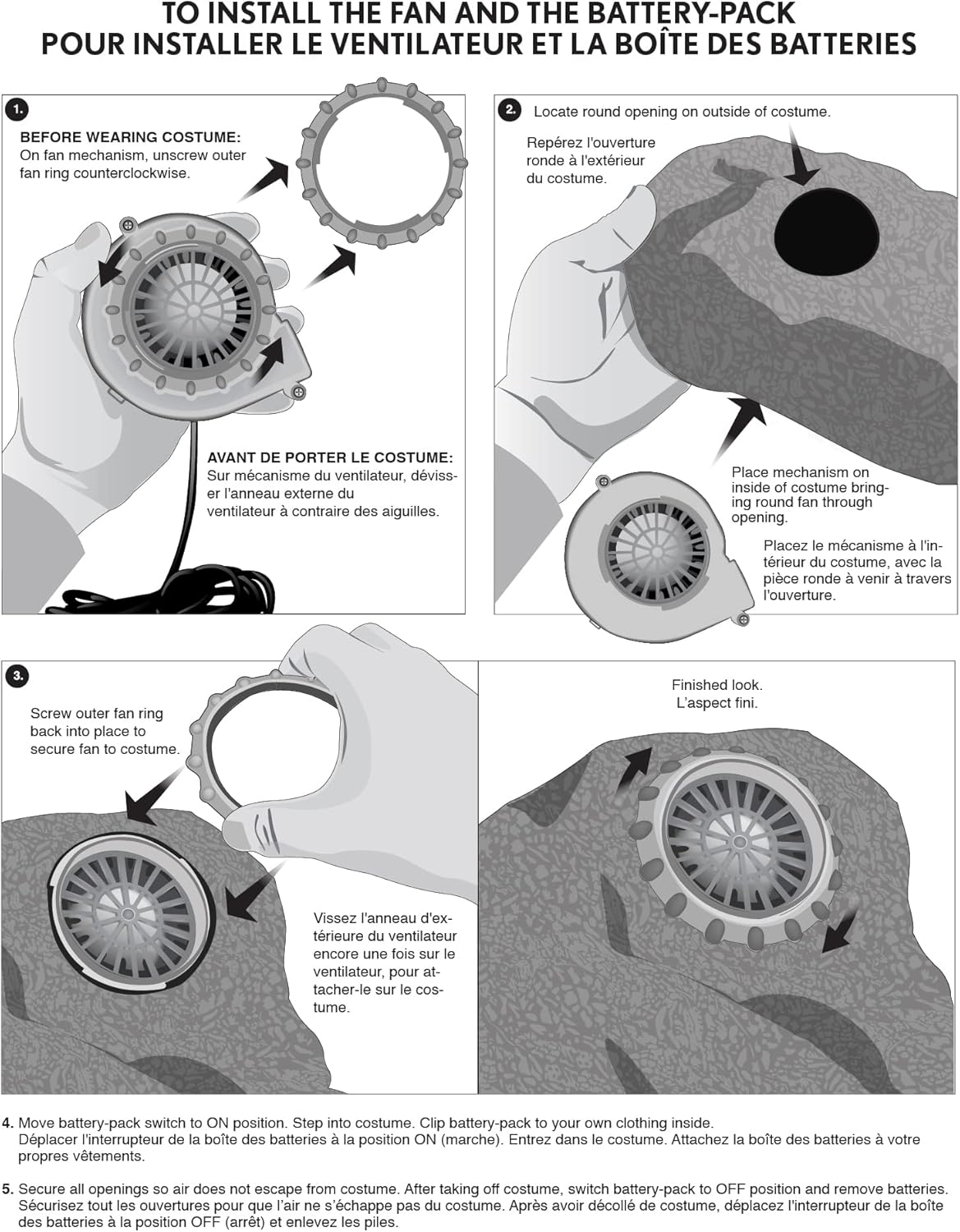 TO INSTALL THE FAN AND THE BATTERY-PACK
POUR INSTALLER LE VENTILATEUR ET LA BOÎTE DES BATTERIES

1.

BEFORE WEARING COSTUME:
On fan mechanism, unscrew outer fan ring counterclockwise.

AVANT DE PORTER LE COSTUME:
Sur mécanisme du ventilateur, dévisser l'anneau externe du ventilateur à contraire des aiguilles.

2.

Locate round opening on outside of costume.

Repérez l'ouverture ronde à l'extérieur du costume.

Place mechanism on inside of costume bringing round fan through opening.

Placez le mécanisme à l'intérieur du costume, avec la pièce ronde à venir à travers l'ouverture.

3.

Screw outer fan ring back into place to secure fan to costume.

Vissez l'anneau d'extérieure du ventilateur encore une fois sur le ventilateur, pour attacher-le sur le costume.

Finished look.
L'aspect fini.

4. Move battery-pack switch to ON position. Step into costume. Clip battery-pack to your own clothing inside.
Déplacer l'interrupteur de la boîte des batteries à la position ON (marche). Entrez dans le costume. Attachez la boîte des batteries à votre propres vêtements.

5. Secure all openings so air does not escape from costume. After taking off costume, switch battery-pack to OFF position and remove batteries.
Sécurisez tout les ouvertures pour que l'air ne s'échappe pas du costume. Après avoir décollé de costume, déplacez l'interrupteur de la boîte des batteries à la position OFF (arrêt) et enlevez les piles.