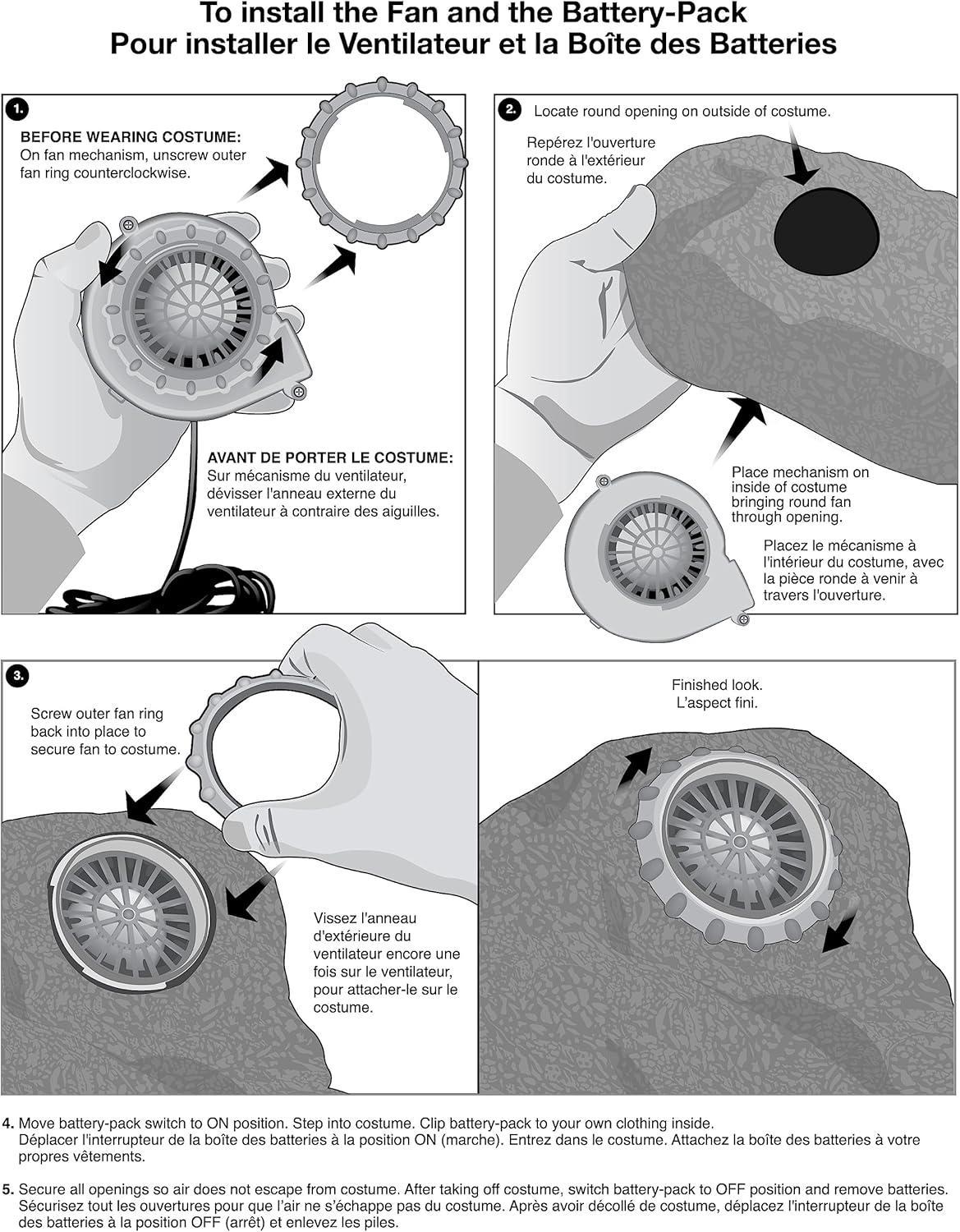 To install the Fan and the Battery-Pack
Pour installer le Ventilateur et la Boîte des Batteries

1.

BEFORE WEARING COSTUME:
On fan mechanism, unscrew outer fan ring counterclockwise.

AVANT DE PORTER LE COSTUME:
Sur mécanisme du ventilateur, dévisser l'anneau externe du ventilateur à contraire des aiguilles.

2. Locate round opening on outside of costume.

Repérez l'ouverture ronde à l'extérieur du costume.

Place mechanism on inside of costume bringing round fan through opening.

Placez le mécanisme à l'intérieur du costume, avec la pièce ronde à venir à travers l'ouverture.

3.

Screw outer fan ring back into place to secure fan to costume.

Vissez l'anneau d'extérieure du ventilateur encore une fois sur le ventilateur, pour attacher-le sur le costume.

Finished look.
L'aspect fini.

4. Move battery-pack switch to ON position. Step into costume. Clip battery-pack to your own clothing inside.
Déplacer l'interrupteur de la boîte des batteries à la position ON (marche). Entrez dans le costume. Attachez la boîte des batteries à votre propres vêtements.

5. Secure all openings so air does not escape from costume. After taking off costume, switch battery-pack to OFF position and remove batteries.
Sécurisez tout les ouvertures pour que l'air ne s'échappe pas du costume. Après avoir décollé de costume, déplacez l'interrupteur de la boîte des batteries à la position OFF (arrêt) et enlevez les piles.