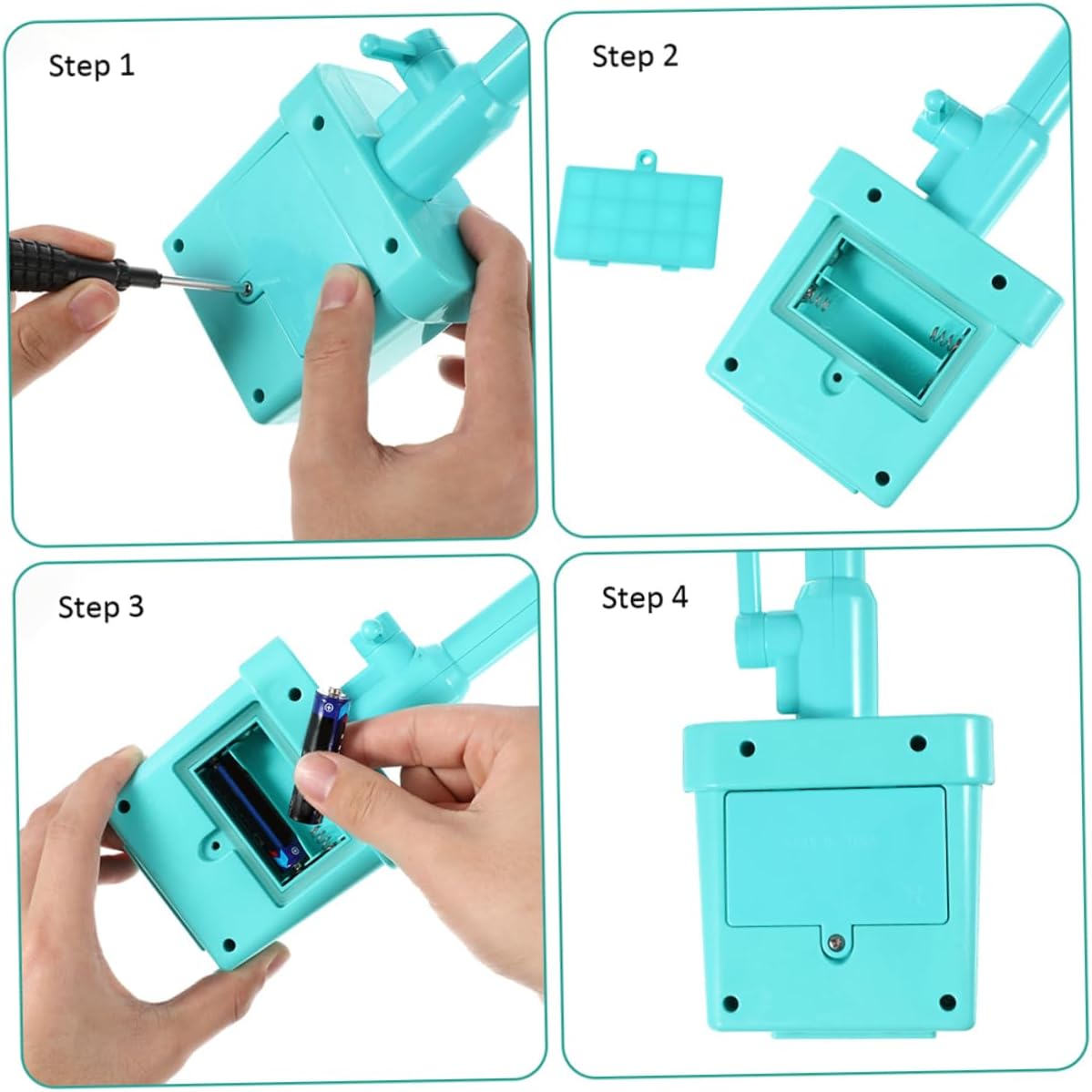 Step 1

Step 2

Step 3

Step 4