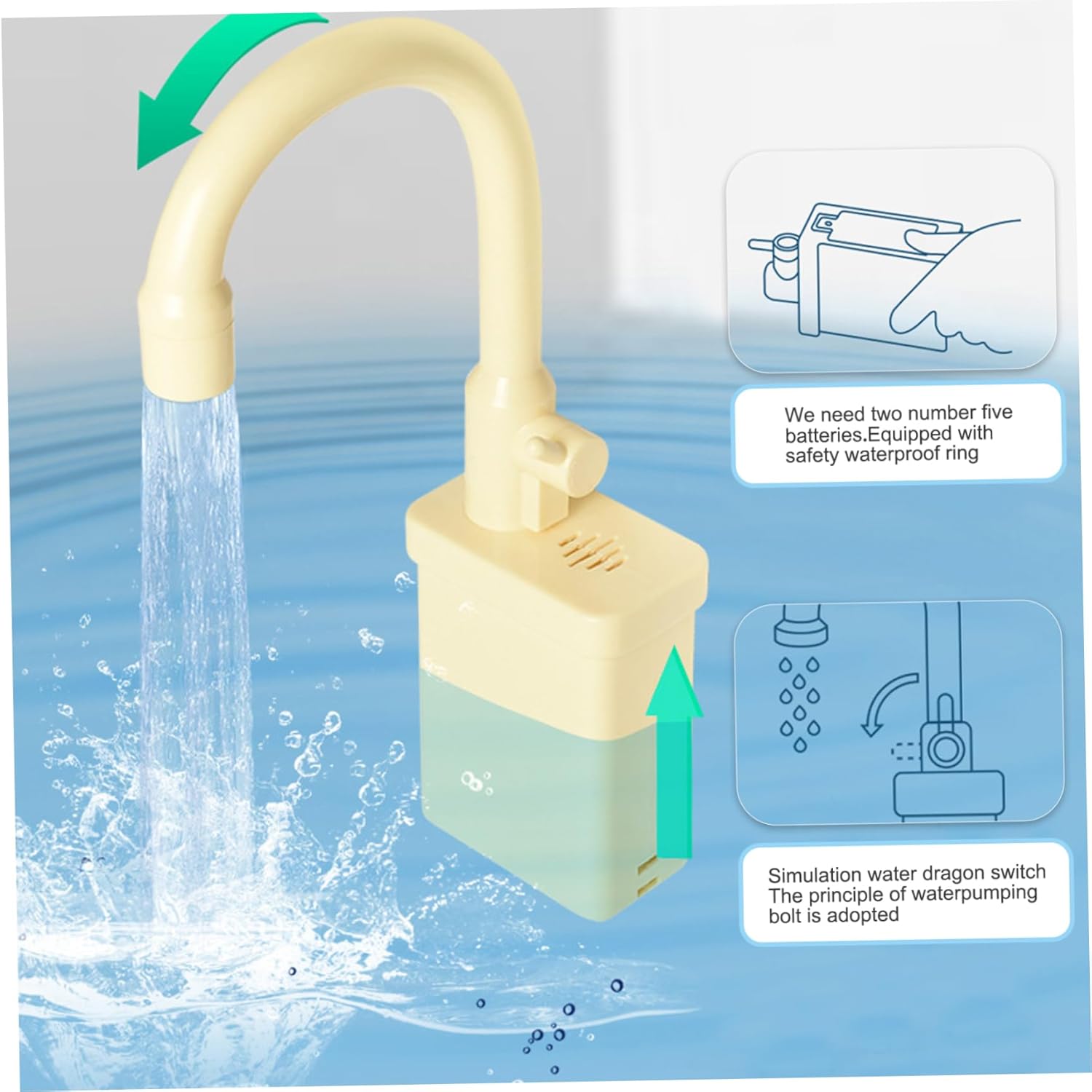 We need two number five batteries.Equipped with safety waterproof ring

Simulation water dragon switch The principle of waterpumping bolt is adopted