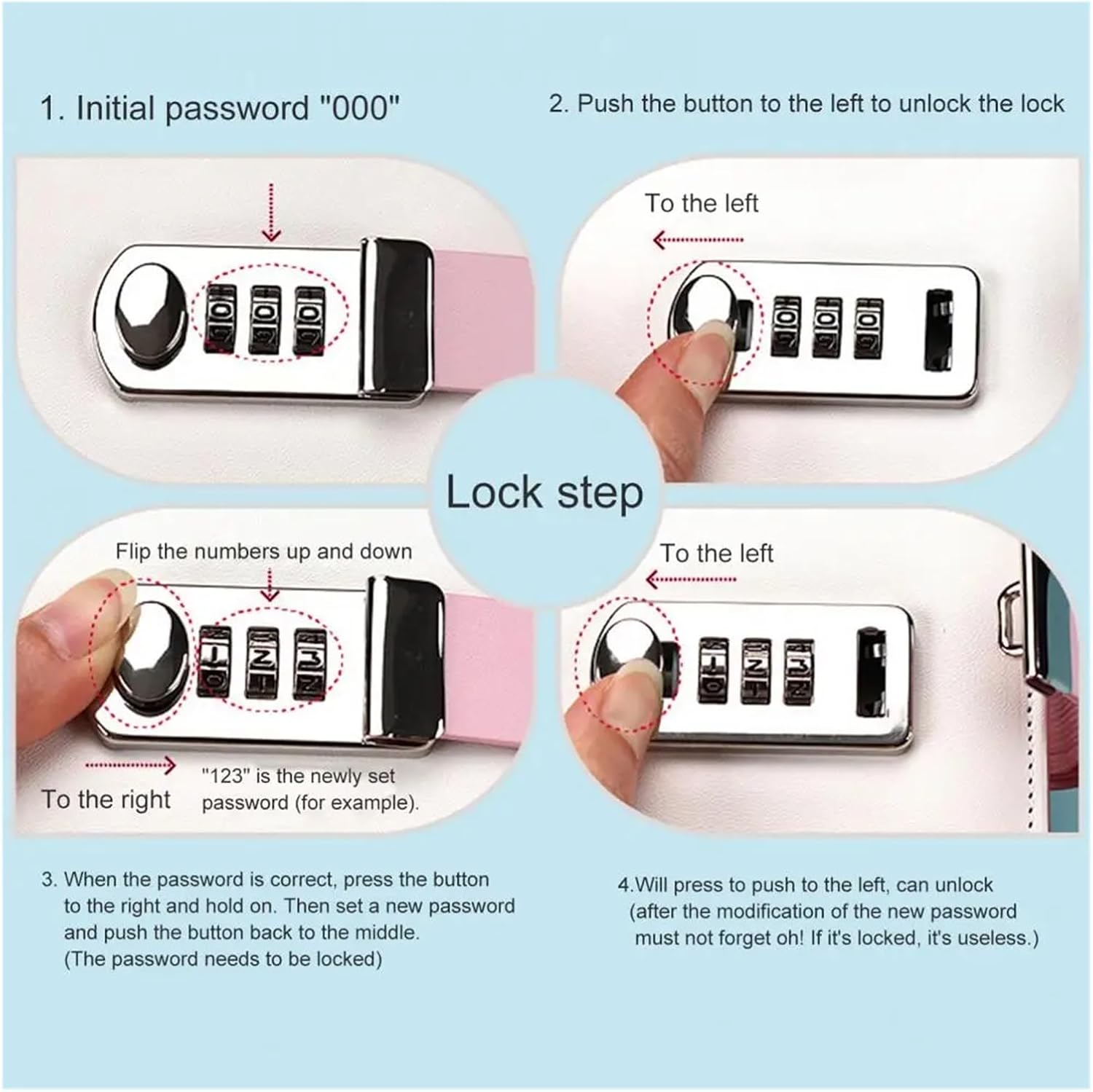 1. Initial password "000"

2. Push the button to the left to unlock the lock

To the left

Lock step

Flip the numbers up and down

To the left

To the right

"123" is the newly set password (for example).

3. When the password is correct, press the button to the right and hold on. Then set a new password and push the button back to the middle. (The password needs to be locked)

4.Will press to push to the left, can unlock (after the modification of the new password must not forget oh! If it's locked, it's useless.)