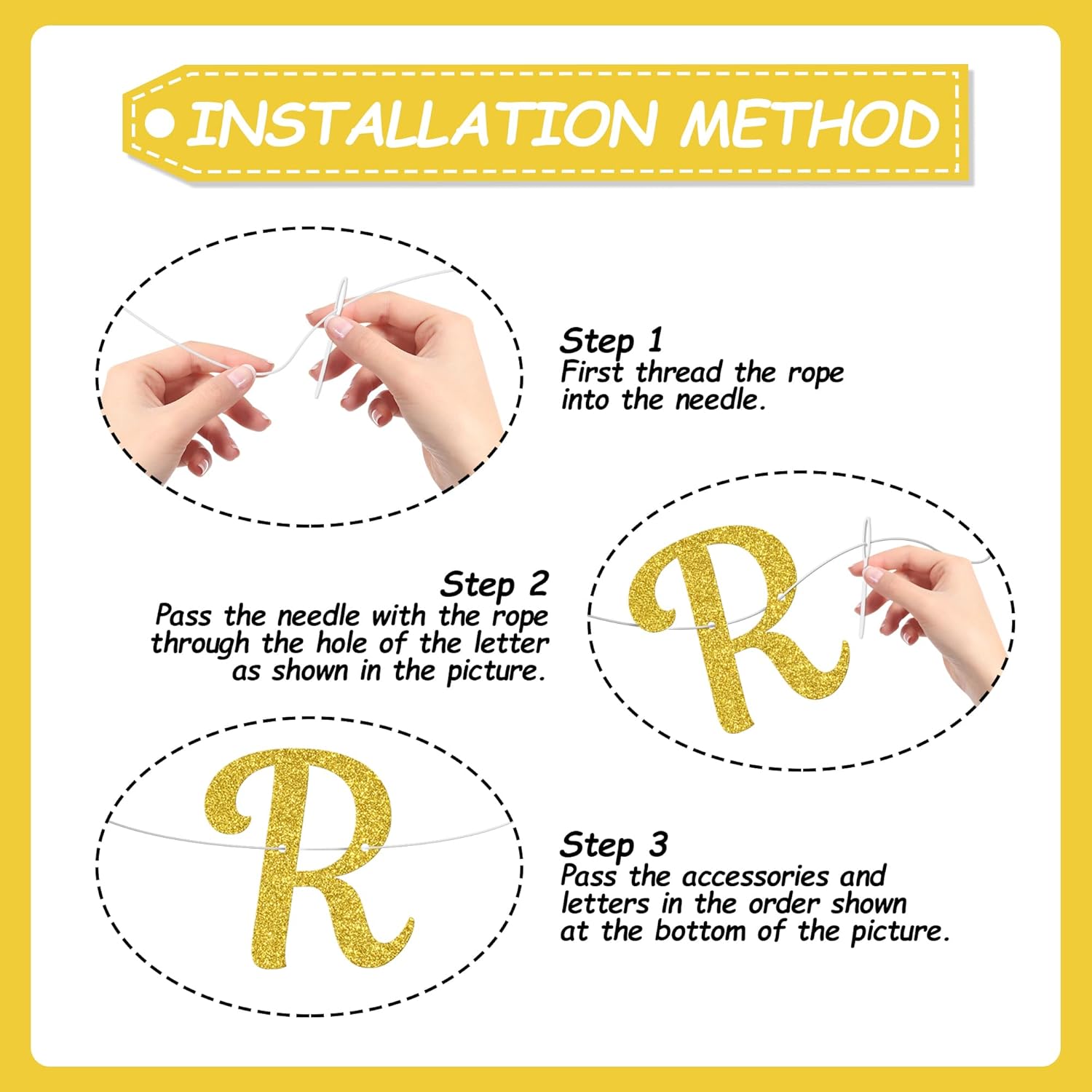 INSTALLATION METHOD

Step 1
First thread the rope into the needle.

Step 2
Pass the needle with the rope through the hole of the letter as shown in the picture.

R

R

Step 3
Pass the accessories and letters in the order shown at the bottom of the picture.