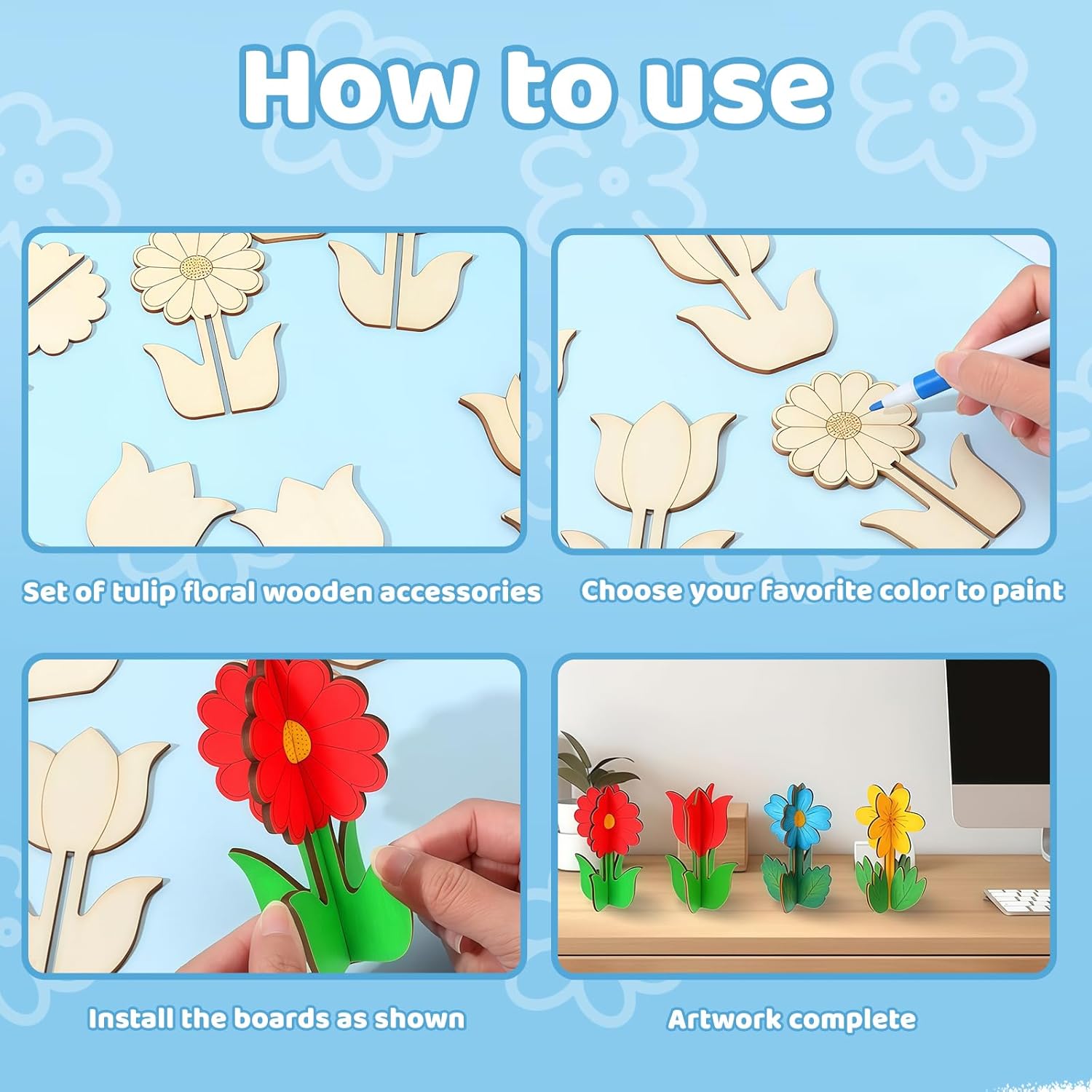 How to use

Set of tulip floral wooden accessories

Choose your favorite color to paint

Install the boards as shown

Artwork complete