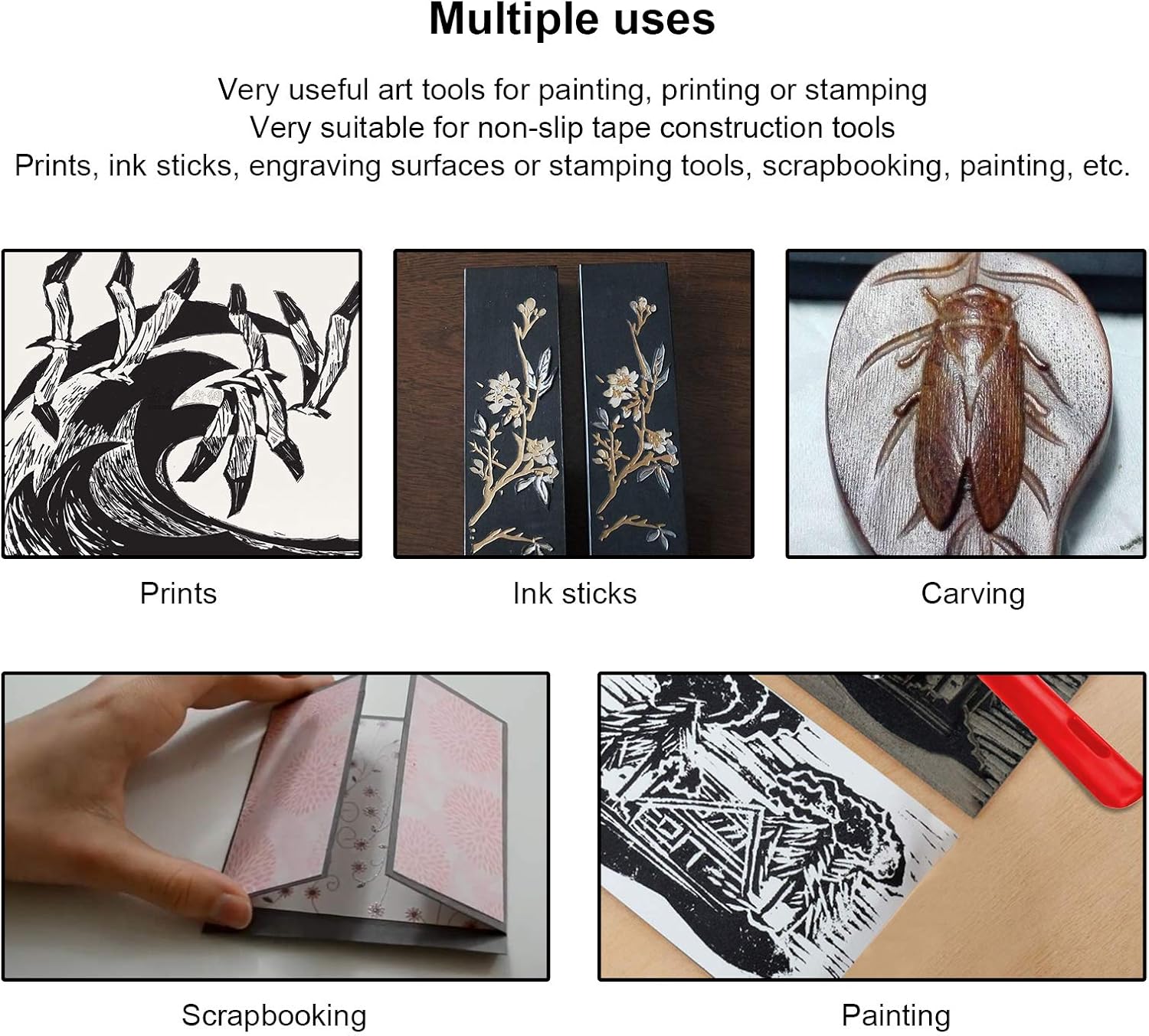 Multiple uses

Very useful art tools for painting, printing or stamping
Very suitable for non-slip tape construction tools
Prints, ink sticks, engraving surfaces or stamping tools, scrapbooking, painting, etc.

Prints

Ink sticks

Carving

Scrapbooking

Painting