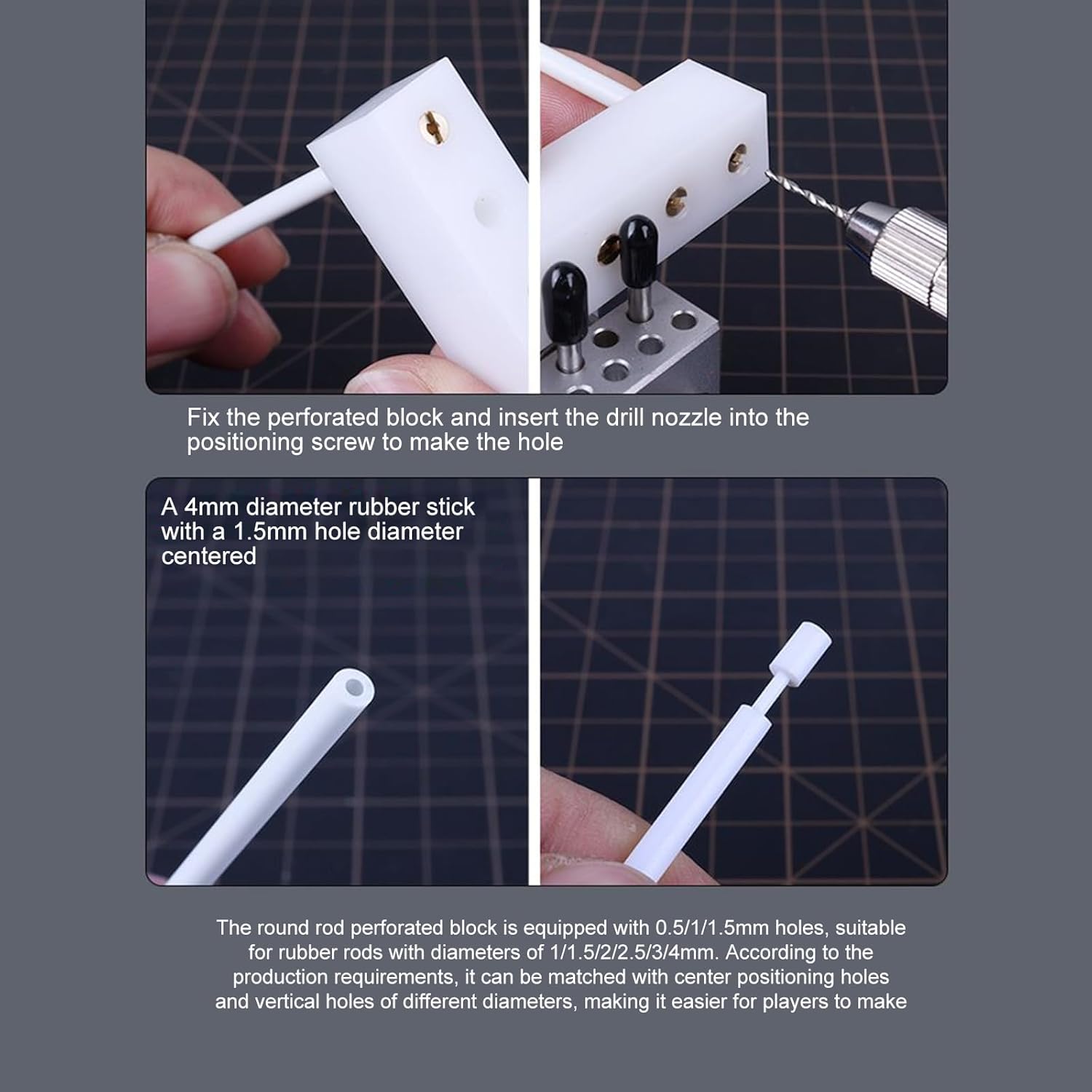 Fix the perforated block and insert the drill nozzle into the positioning screw to make the hole

A 4mm diameter rubber stick with a 1.5mm hole diameter centered

The round rod perforated block is equipped with 0.5/1/1.5mm holes, suitable for rubber rods with diameters of 1/1.5/2/2.5/3/4mm. According to the production requirements, it can be matched with center positioning holes and vertical holes of different diameters, making it easier for players to make