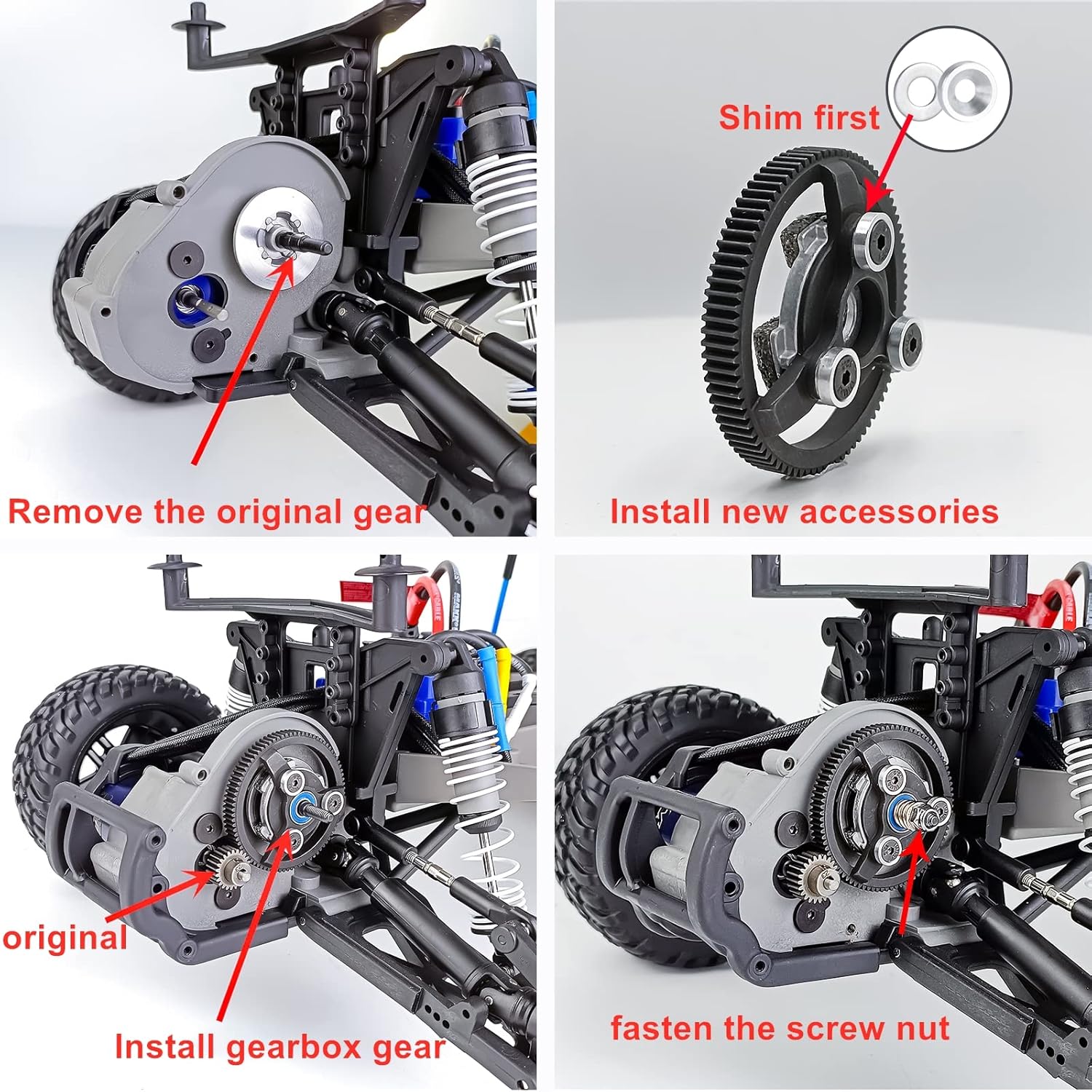 Remove the original gear

Shim first

Install new accessories

original

Install gearbox gear

fasten the screw nut