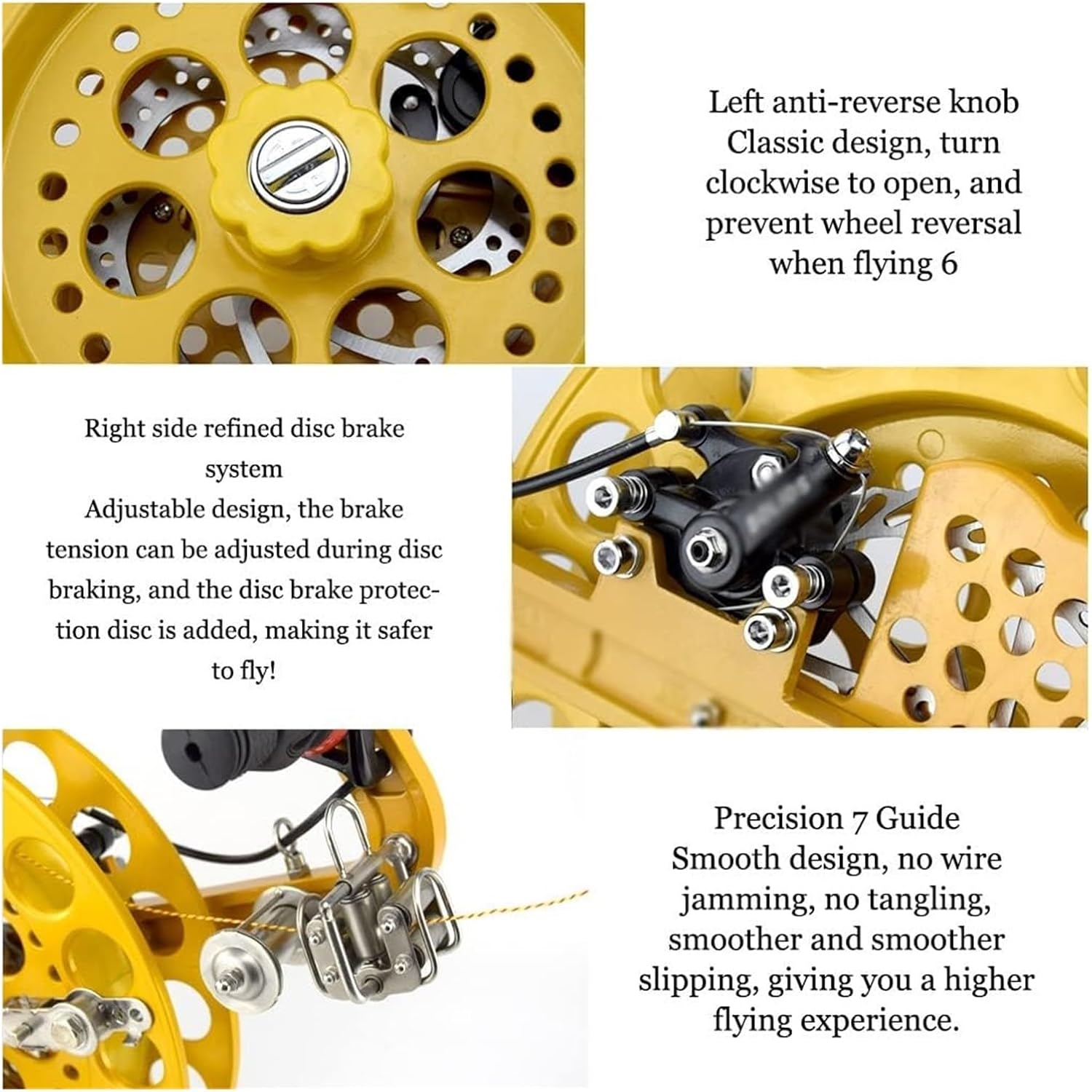 Left anti-reverse knob
Classic design, turn clockwise to open, and prevent wheel reversal when flying 6

Right side refined disc brake system
Adjustable design, the brake tension can be adjusted during disc braking, and the disc brake protection disc is added, making it safer to fly!

Precision 7 Guide
Smooth design, no wire jamming, no tangling, smoother and smoother slipping, giving you a higher flying experience.