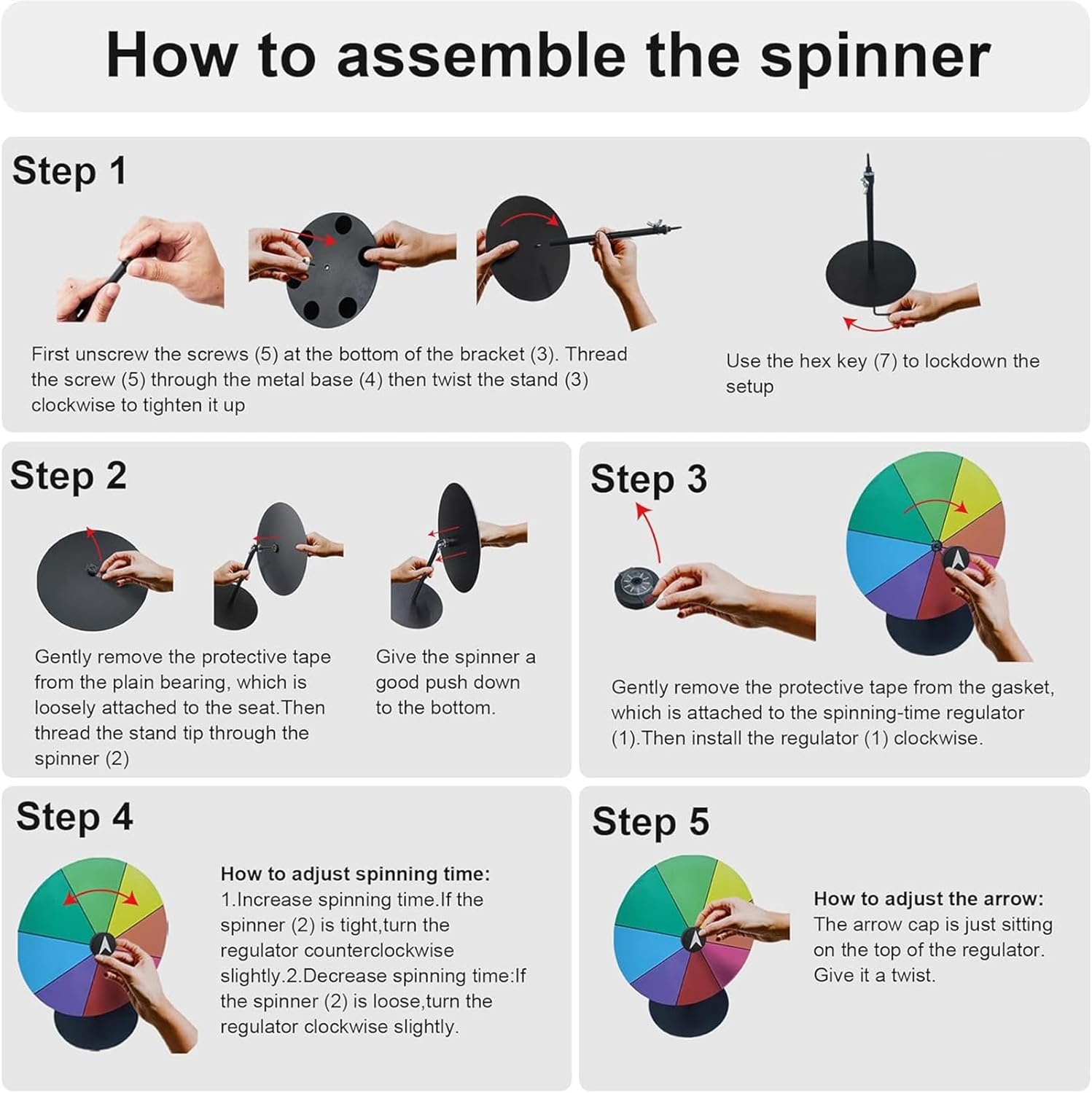 How to assemble the spinner

Step 1

First unscrew the screws (5) at the bottom of the bracket (3). Thread the screw (5) through the metal base (4) then twist the stand (3) clockwise to tighten it up

Use the hex key (7) to lockdown the setup

Step 2

Gently remove the protective tape from the plain bearing, which is loosely attached to the seat.Then thread the stand tip through the spinner (2)

Give the spinner a good push down to the bottom.

Step 3

Gently remove the protective tape from the gasket, which is attached to the spinning-time regulator (1).Then install the regulator (1) clockwise.

Step 4

How to adjust spinning time:
1.Increase spinning time.If the spinner (2) is tight,turn the regulator counterclockwise slightly.2.Decrease spinning time:If the spinner (2) is loose,turn the regulator clockwise slightly.

Step 5

How to adjust the arrow:
The arrow cap is just sitting on the top of the regulator. Give it a twist.