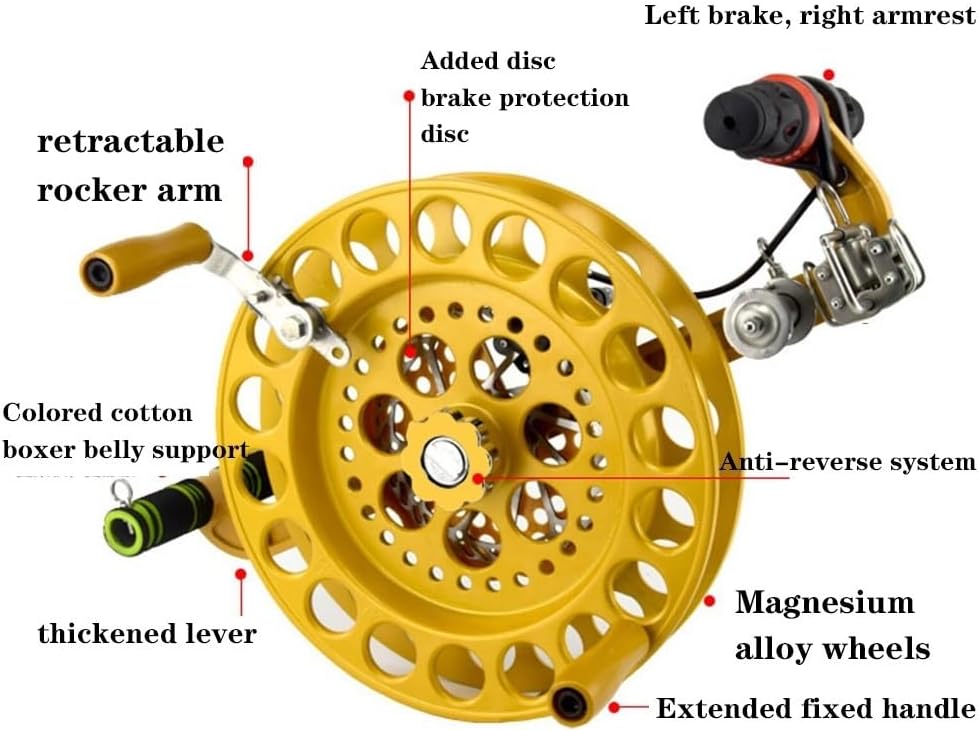 Left brake, right armrest

Added disc brake protection disc

retractable rocker arm

Colored cotton boxer belly support

Anti-reverse system

thickened lever

Magnesium alloy wheels

Extended fixed handle