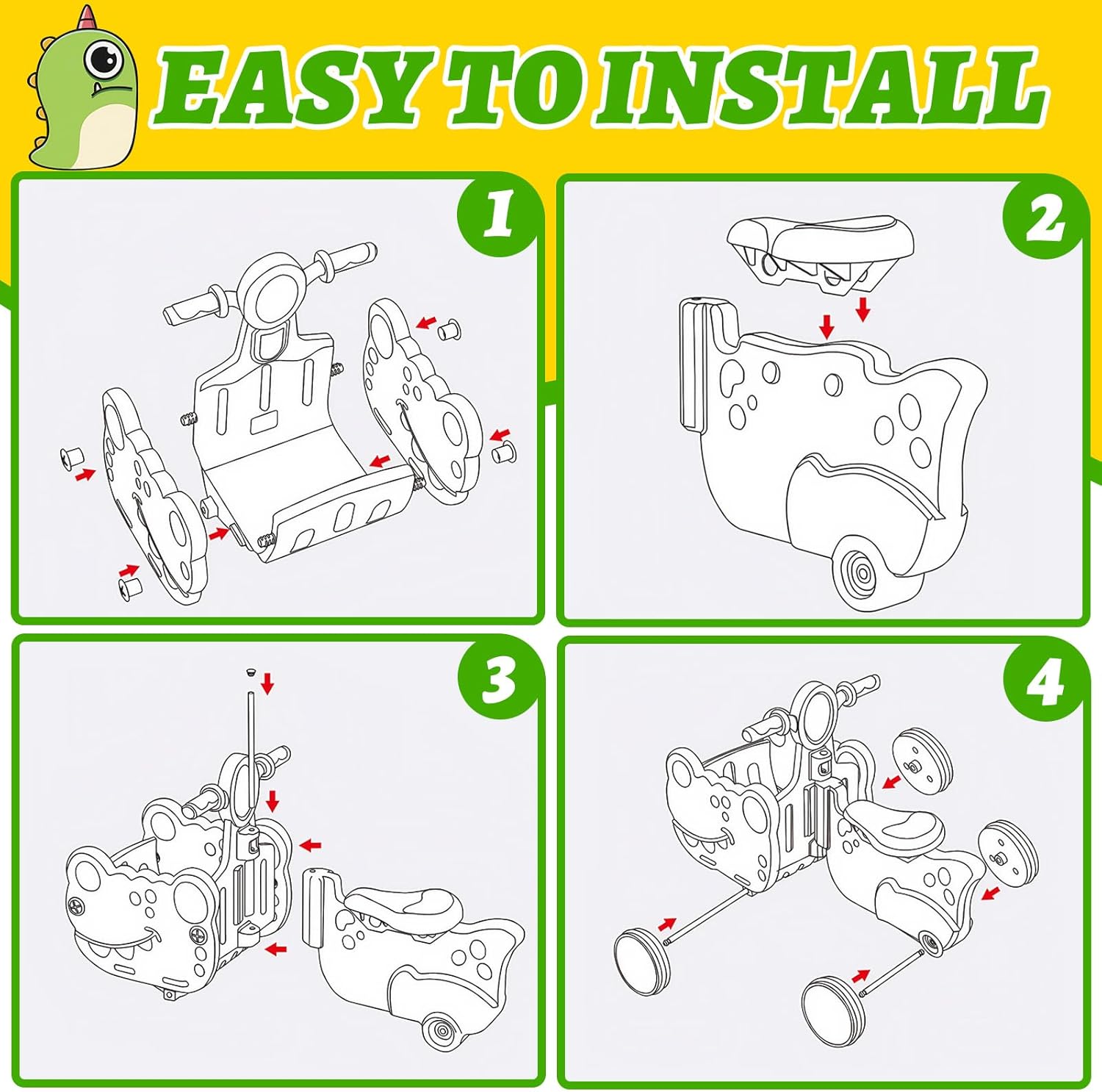 EASY TO INSTALL

1

2

3

4