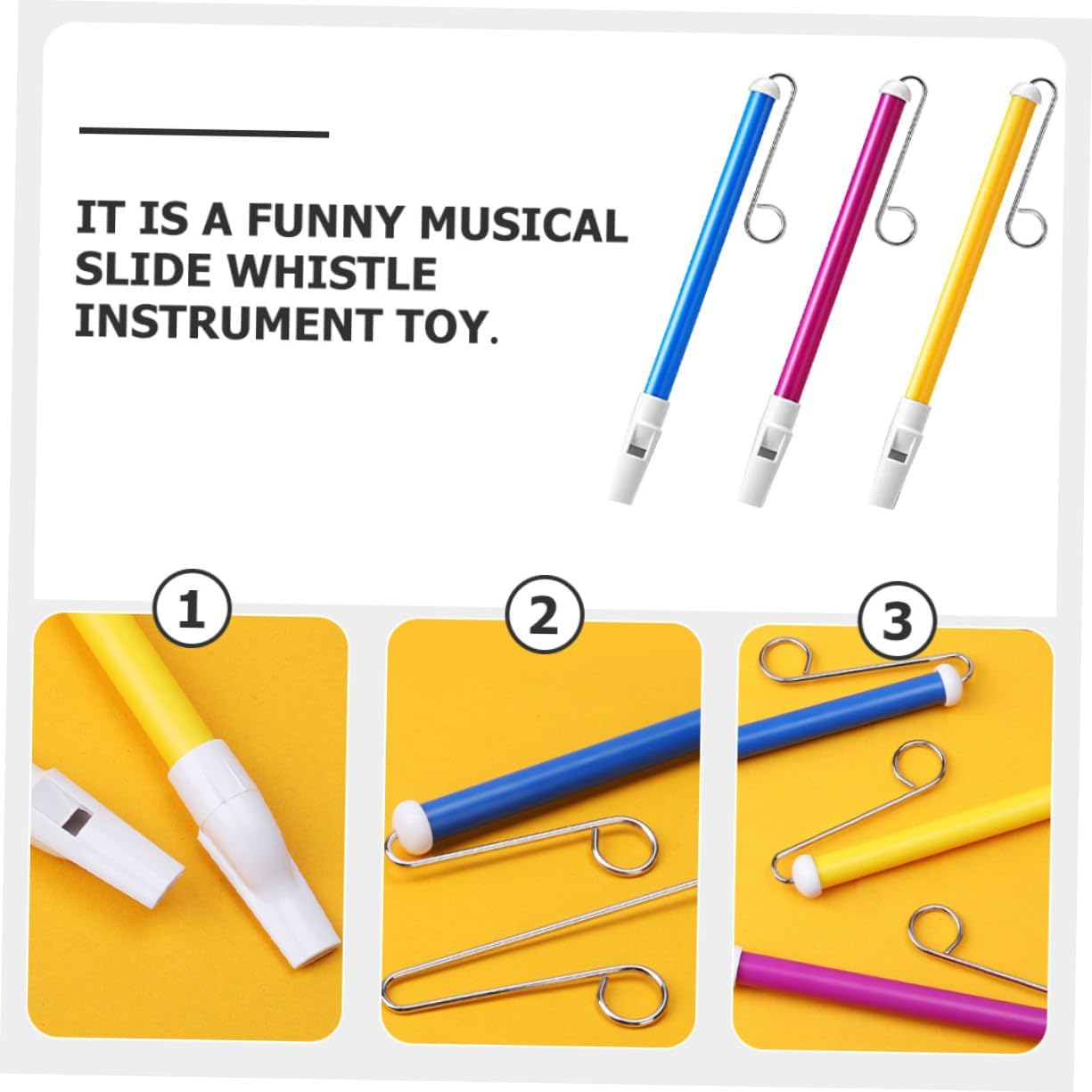 IT IS A FUNNY MUSICAL SLIDE WHISTLE INSTRUMENT TOY.

1

2

3