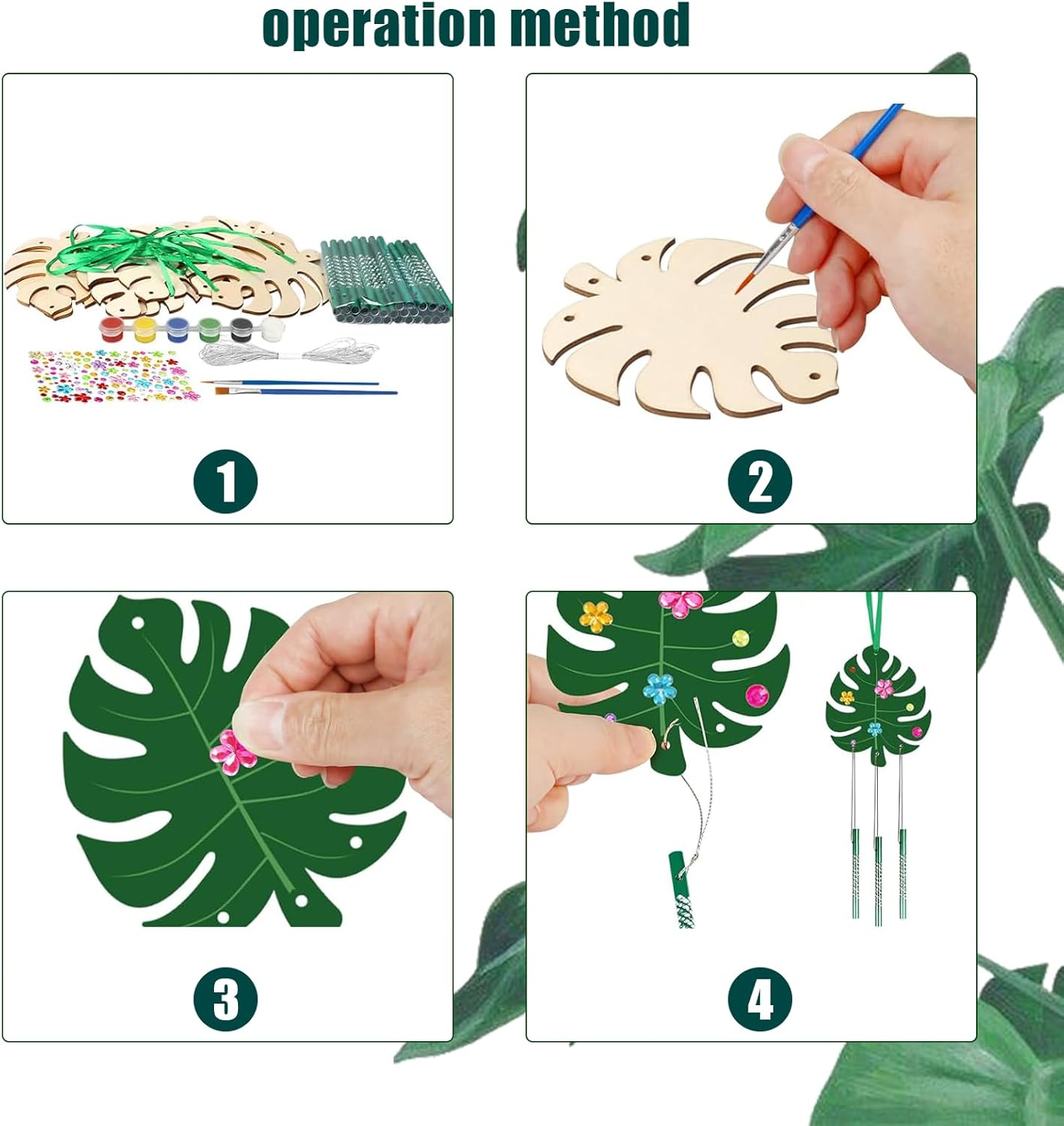 operation method

1

2

3

4