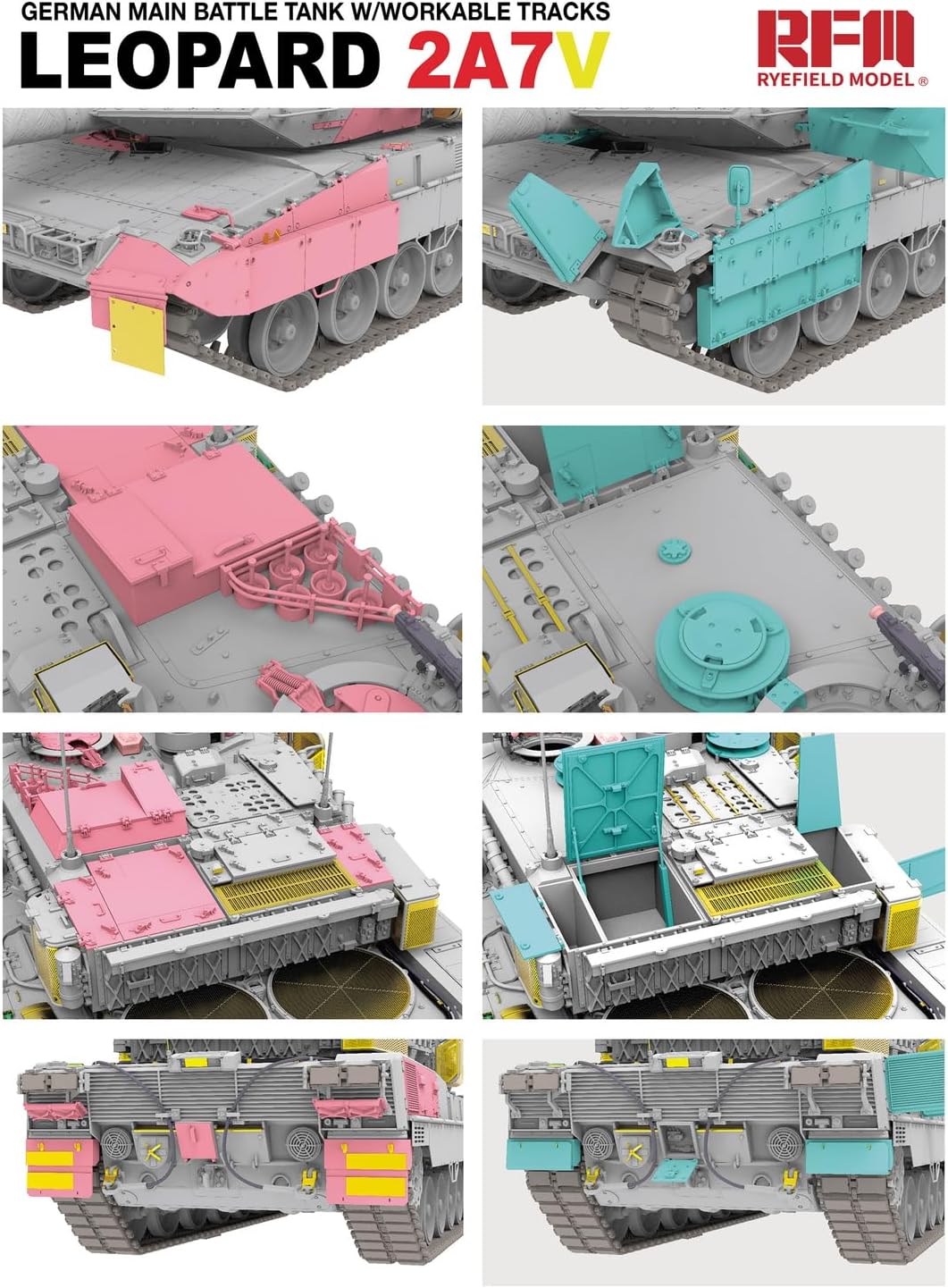 GERMAN MAIN BATTLE TANK W/WORKABLE TRACKS
LEOPARD 2A7V

RFM
RYEFIELD MODEL ®