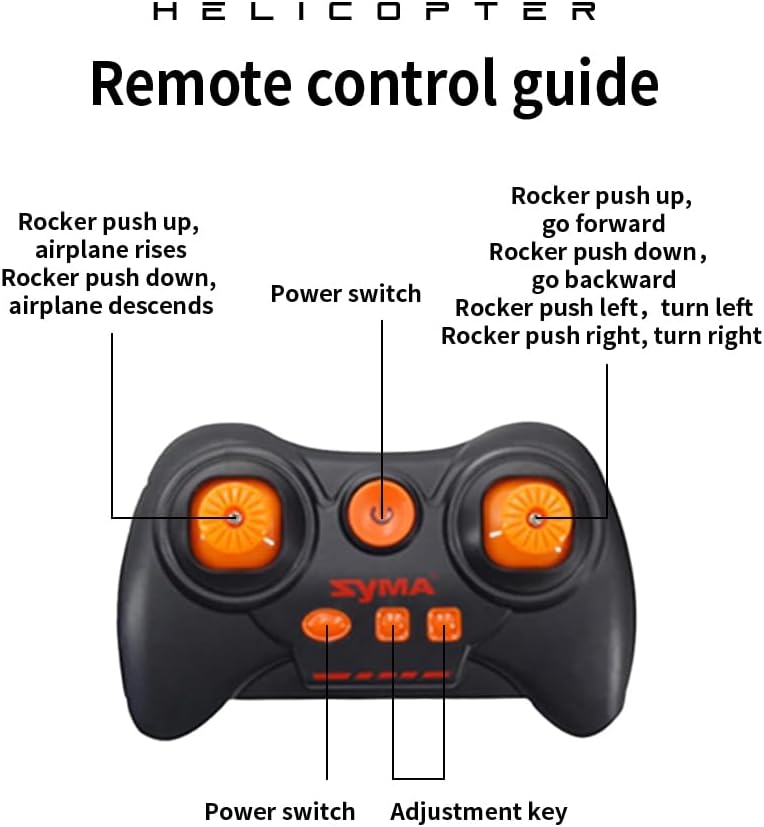 HELICOPTER

Remote control guide

Rocker push up, airplane rises
Rocker push down, airplane descends

Power switch

Rocker push up, go forward
Rocker push down， go backward
Rocker push left， turn left
Rocker push right, turn right

SYMA

Power switch

Adjustment key