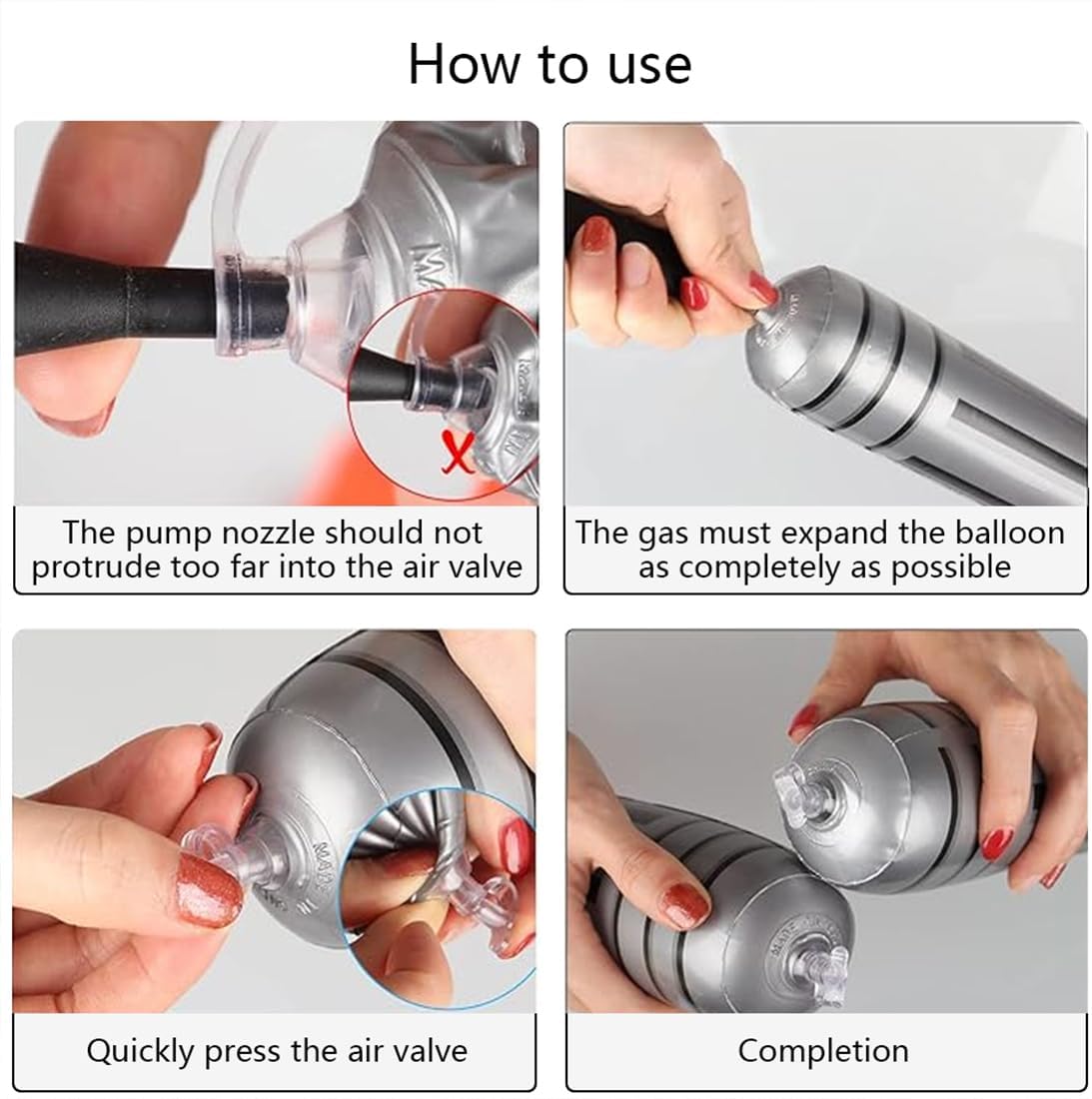 How to use

The pump nozzle should not protrude too far into the air valve

The gas must expand the balloon as completely as possible

Quickly press the air valve

Completion