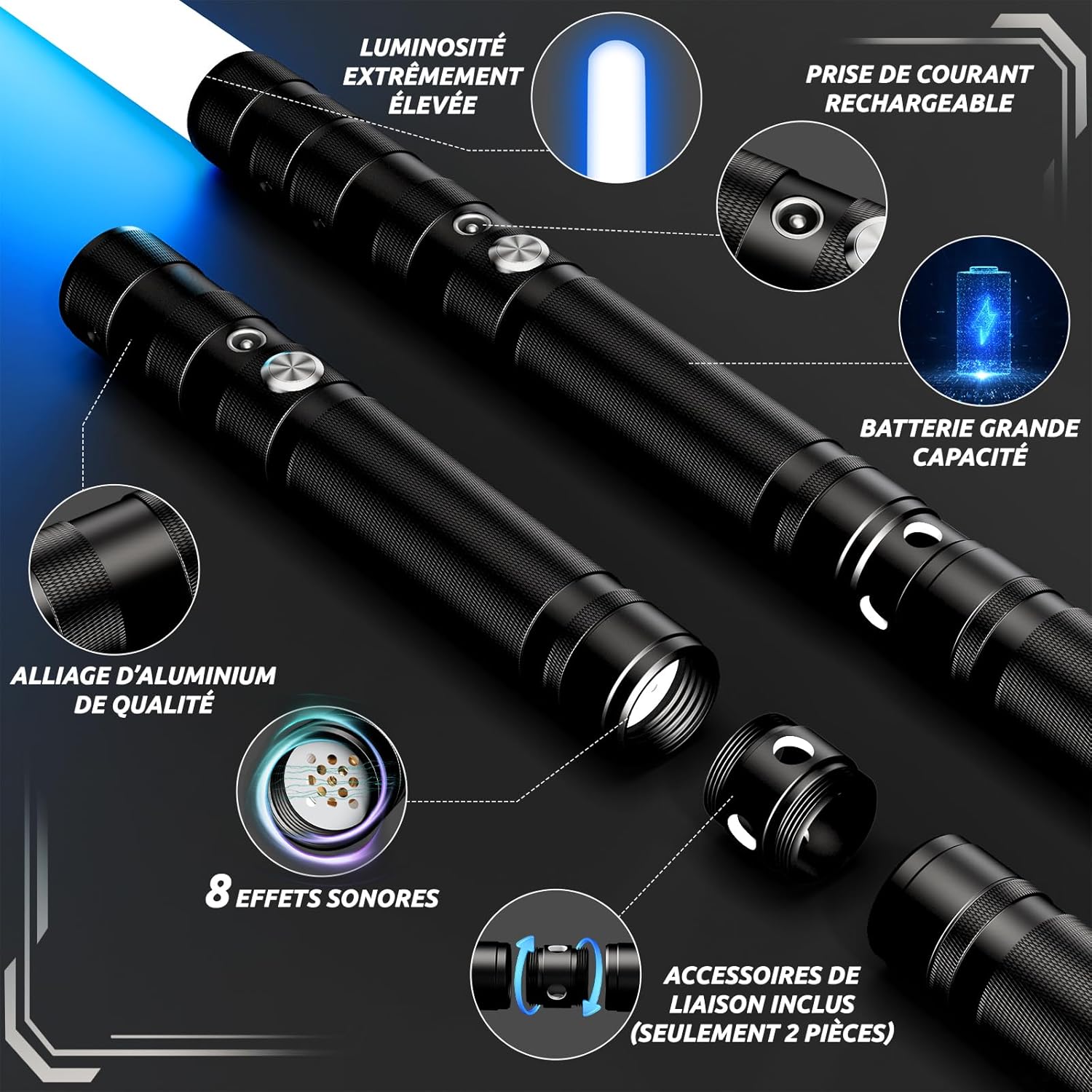 LUMINOSITÉ EXTRÊMEMENT ÉLEVÉE

PRISE DE COURANT RECHARGEABLE

BATTERIE GRANDE CAPACITÉ

ALLIAGE D'ALUMINIUM DE QUALITÉ

8 EFFETS SONORES

ACCESSOIRES DE LIAISON INCLUS (SEULEMENT 2 PIÈCES)