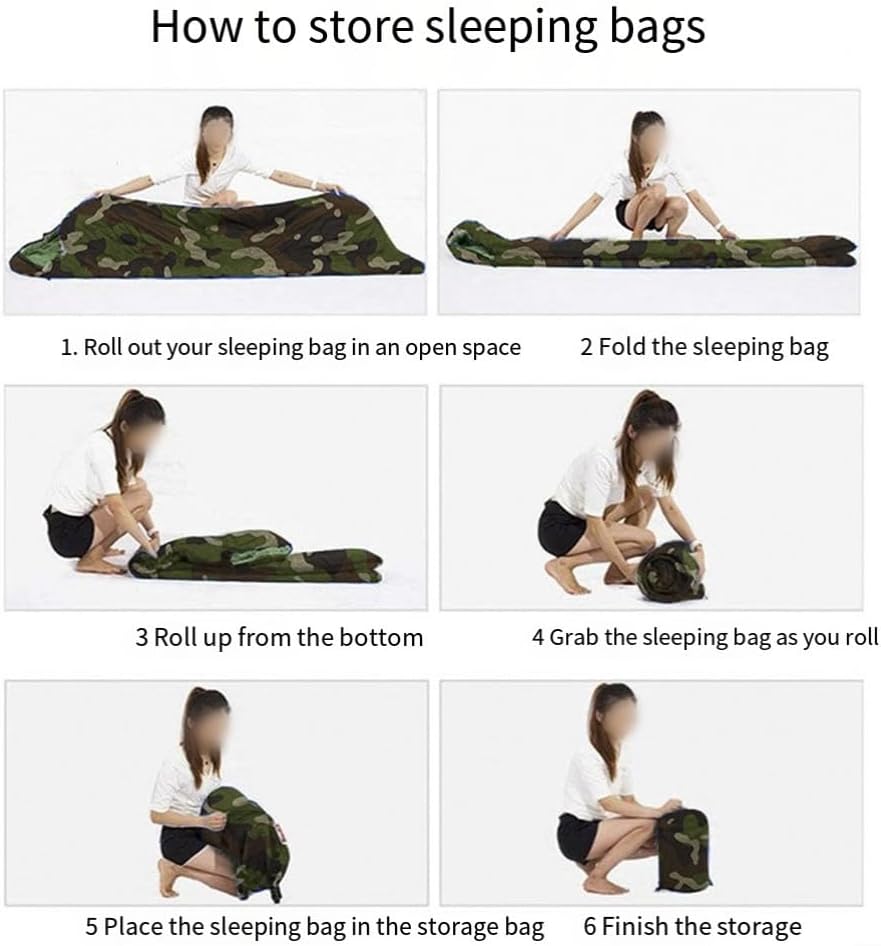 How to store sleeping bags

1. Roll out your sleeping bag in an open space

2 Fold the sleeping bag

3 Roll up from the bottom

4 Grab the sleeping bag as you roll

5 Place the sleeping bag in the storage bag

6 Finish the storage