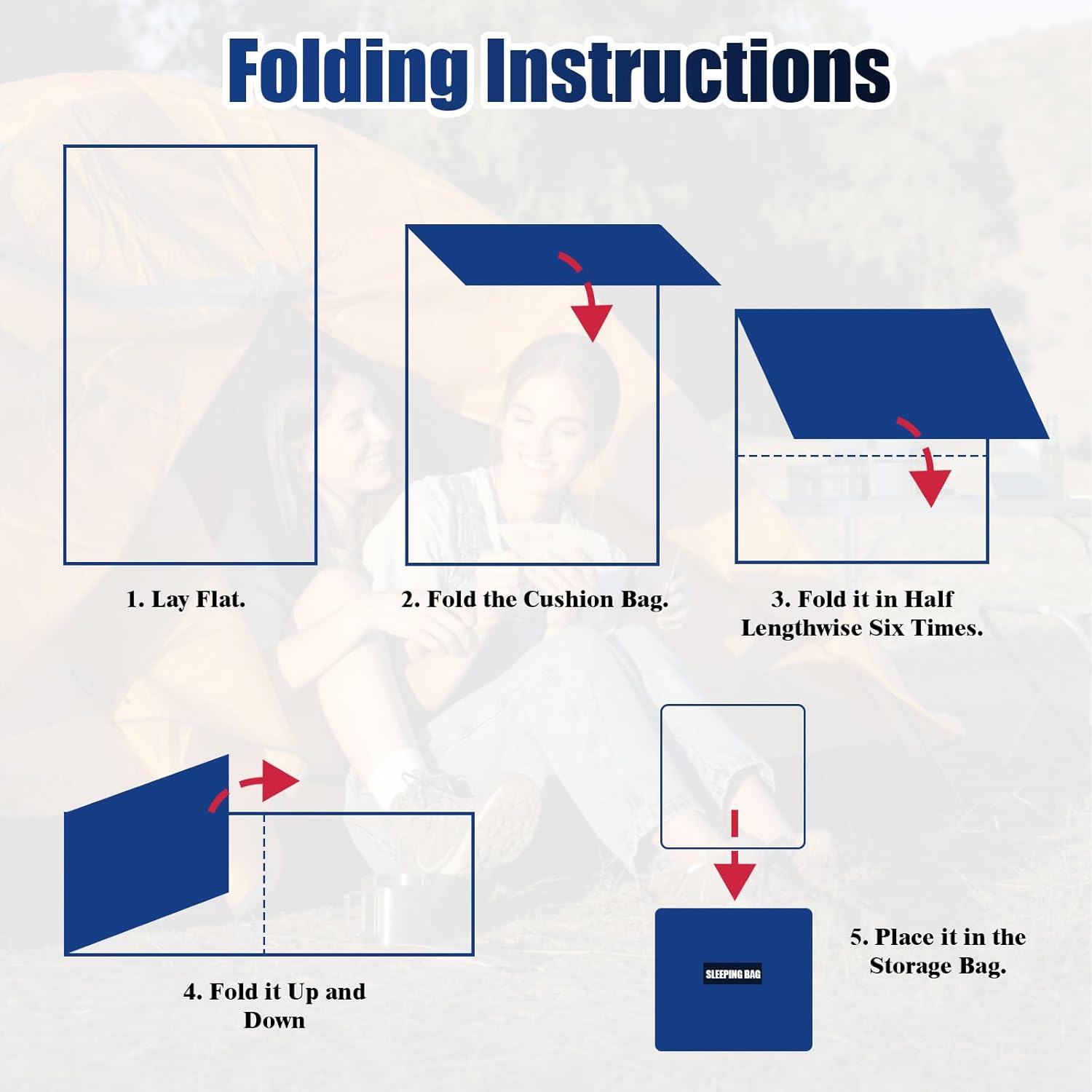 Folding Instructions

1. Lay Flat.

2. Fold the Cushion Bag.

3. Fold it in Half Lengthwise Six Times.

4. Fold it Up and Down

SLEEPING BAG

5. Place it in the Storage Bag.