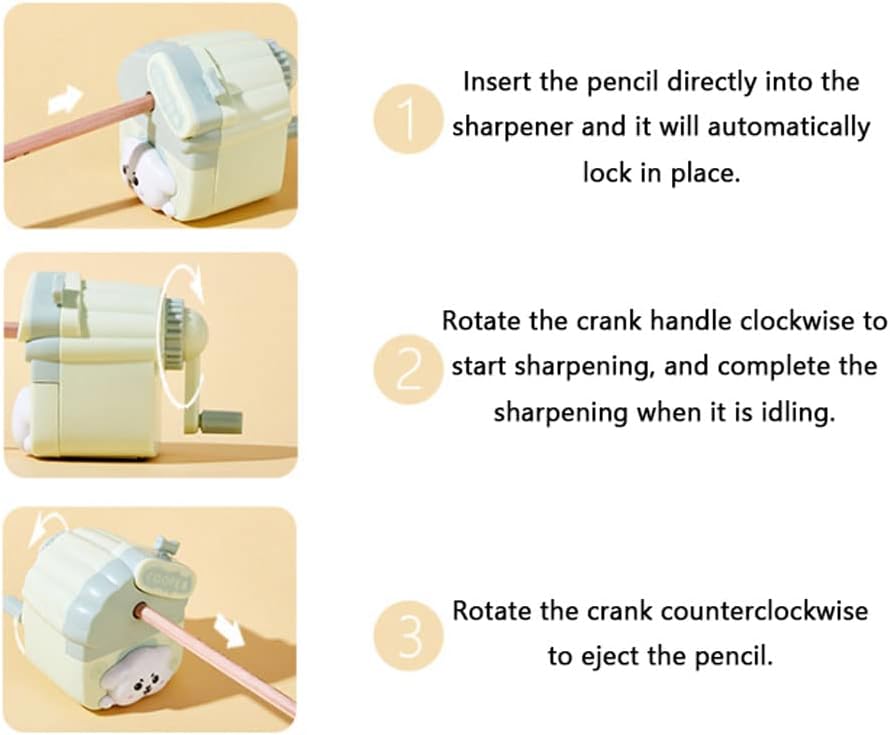 1
Insert the pencil directly into the sharpener and it will automatically lock in place.

2
Rotate the crank handle clockwise to start sharpening, and complete the sharpening when it is idling.

3
Rotate the crank counterclockwise to eject the pencil.