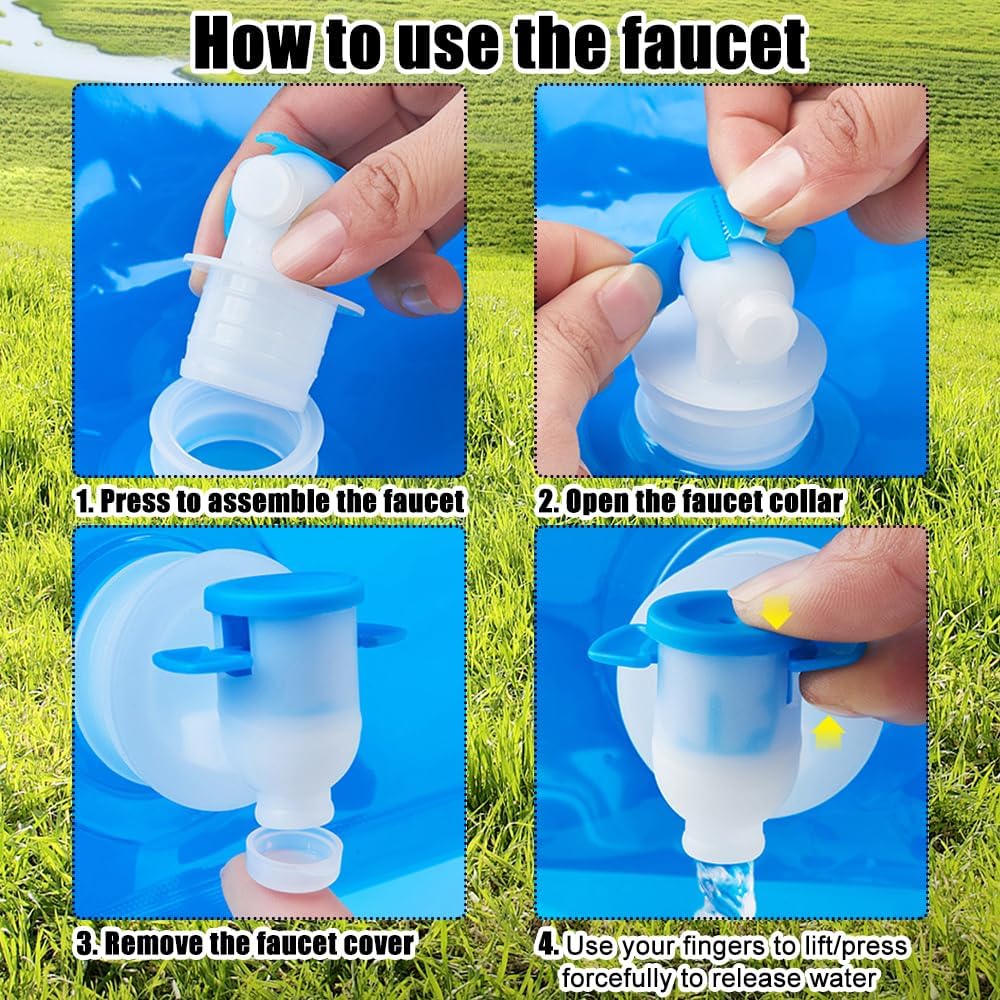 How to use the faucet

1. Press to assemble the faucet

2. Open the faucet collar

3. Remove the faucet cover

4. Use your fingers to lift/press forcefully to release water