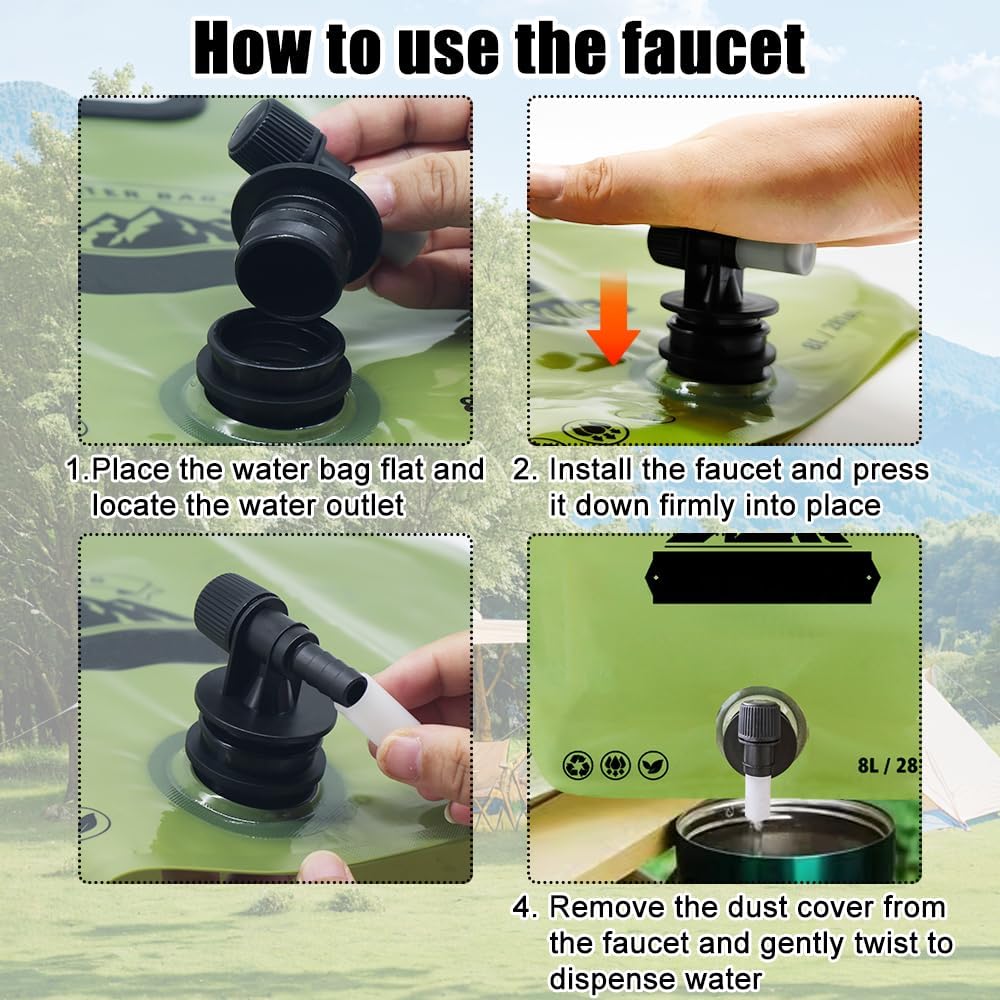 How to use the faucet

1.Place the water bag flat and locate the water outlet

2. Install the faucet and press it down firmly into place

8L / 28

4. Remove the dust cover from the faucet and gently twist to dispense water