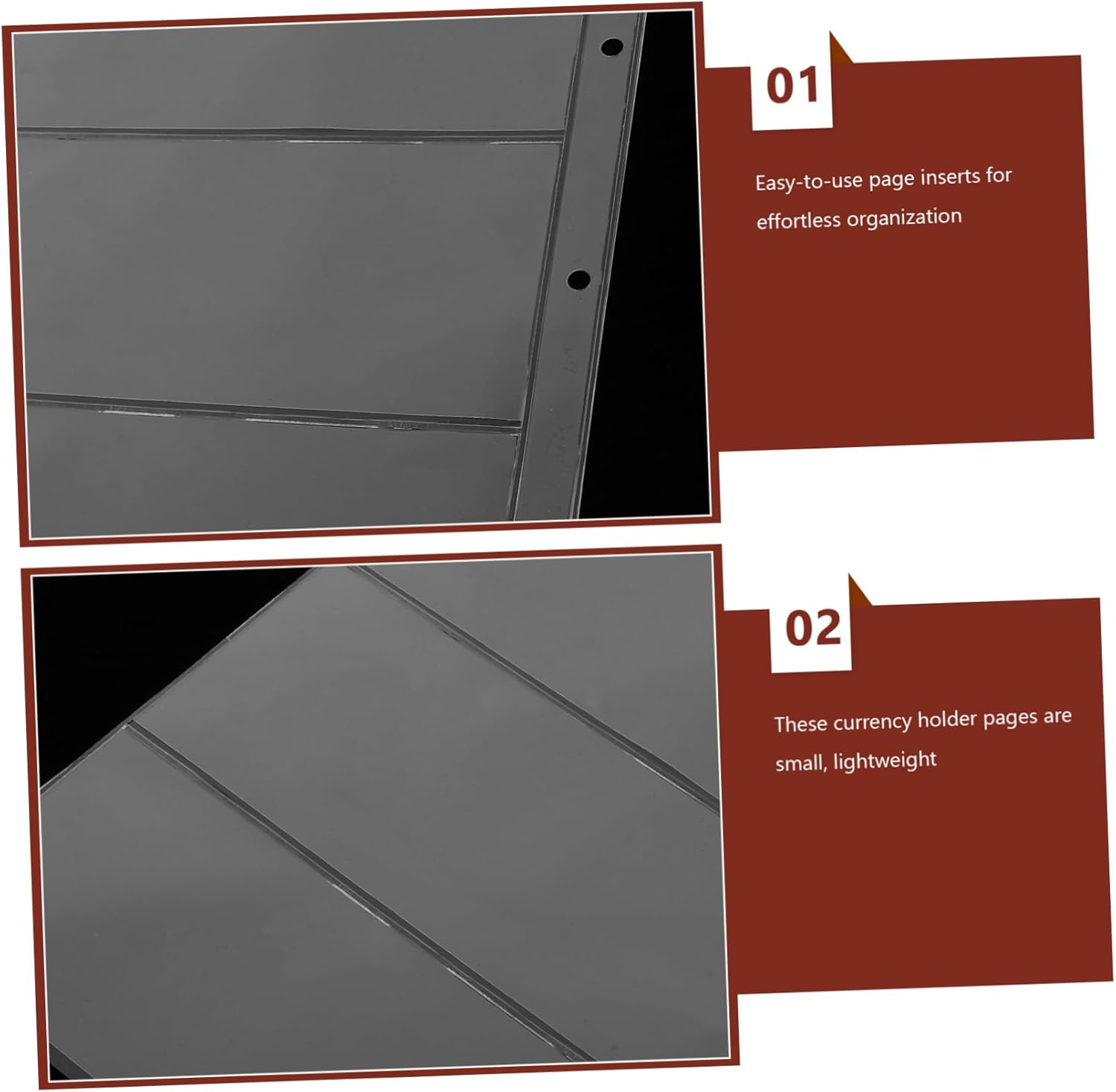 01

Easy-to-use page inserts for effortless organization

02

These currency holder pages are small, lightweight