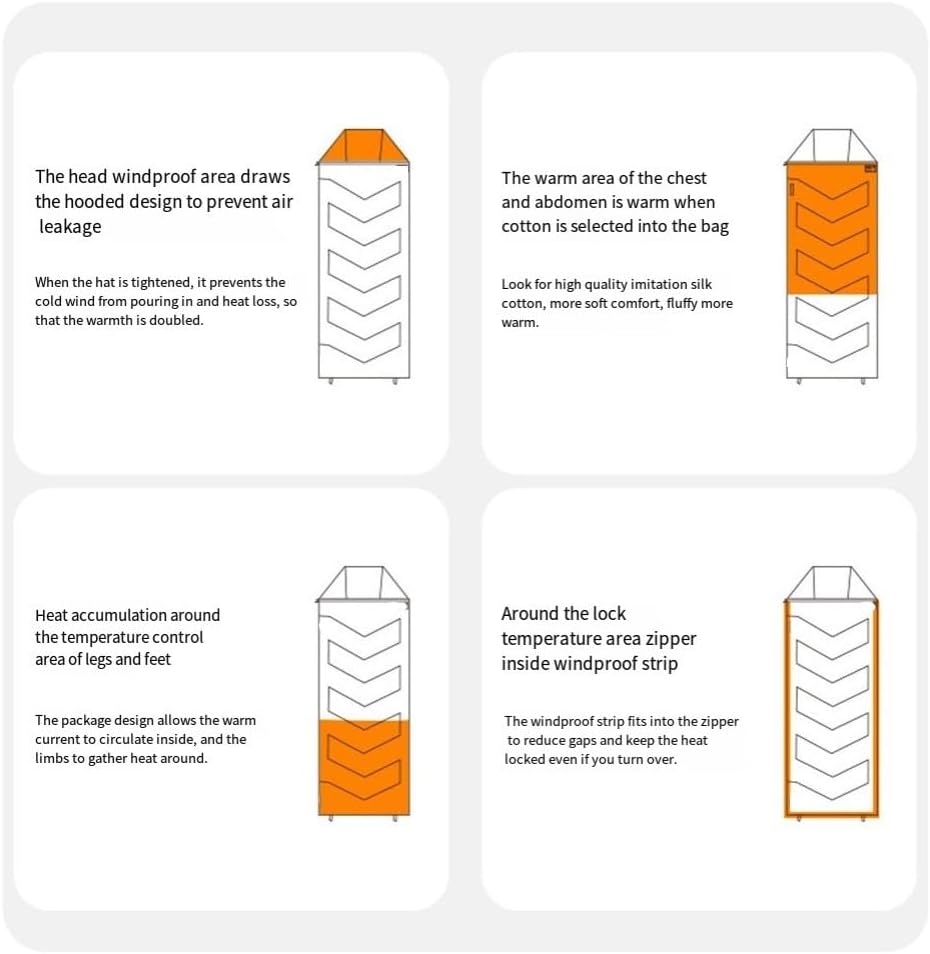 The head windproof area draws the hooded design to prevent air leakage

When the hat is tightened, it prevents the cold wind from pouring in and heat loss, so that the warmth is doubled.

The warm area of the chest and abdomen is warm when cotton is selected into the bag

Look for high quality imitation silk cotton, more soft comfort, fluffy more warm.

Heat accumulation around the temperature control area of legs and feet

The package design allows the warm current to circulate inside, and the limbs to gather heat around.

Around the lock temperature area zipper inside windproof strip

The windproof strip fits into the zipper to reduce gaps and keep the heat locked even if you turn over.