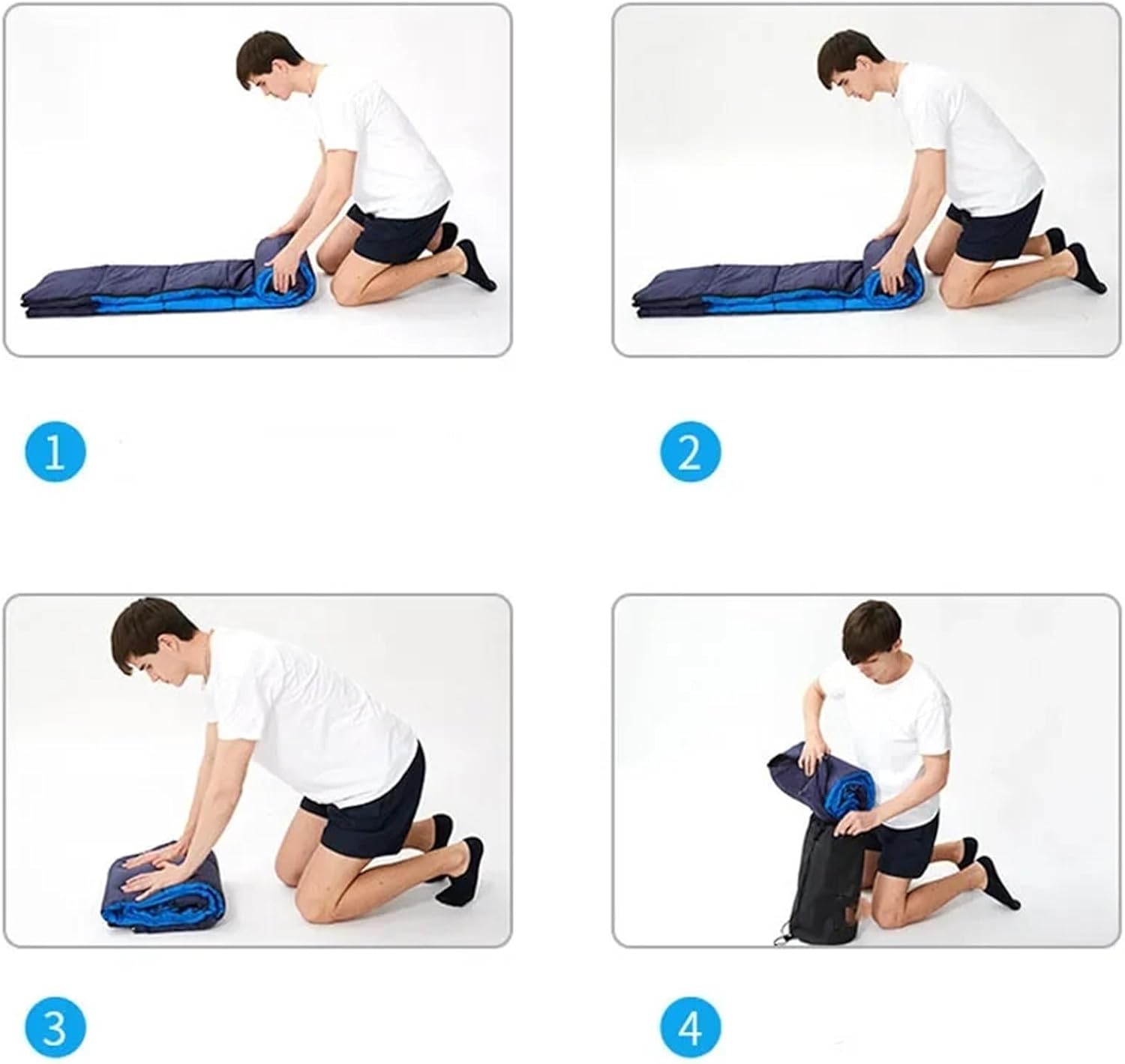 1

2

3

4