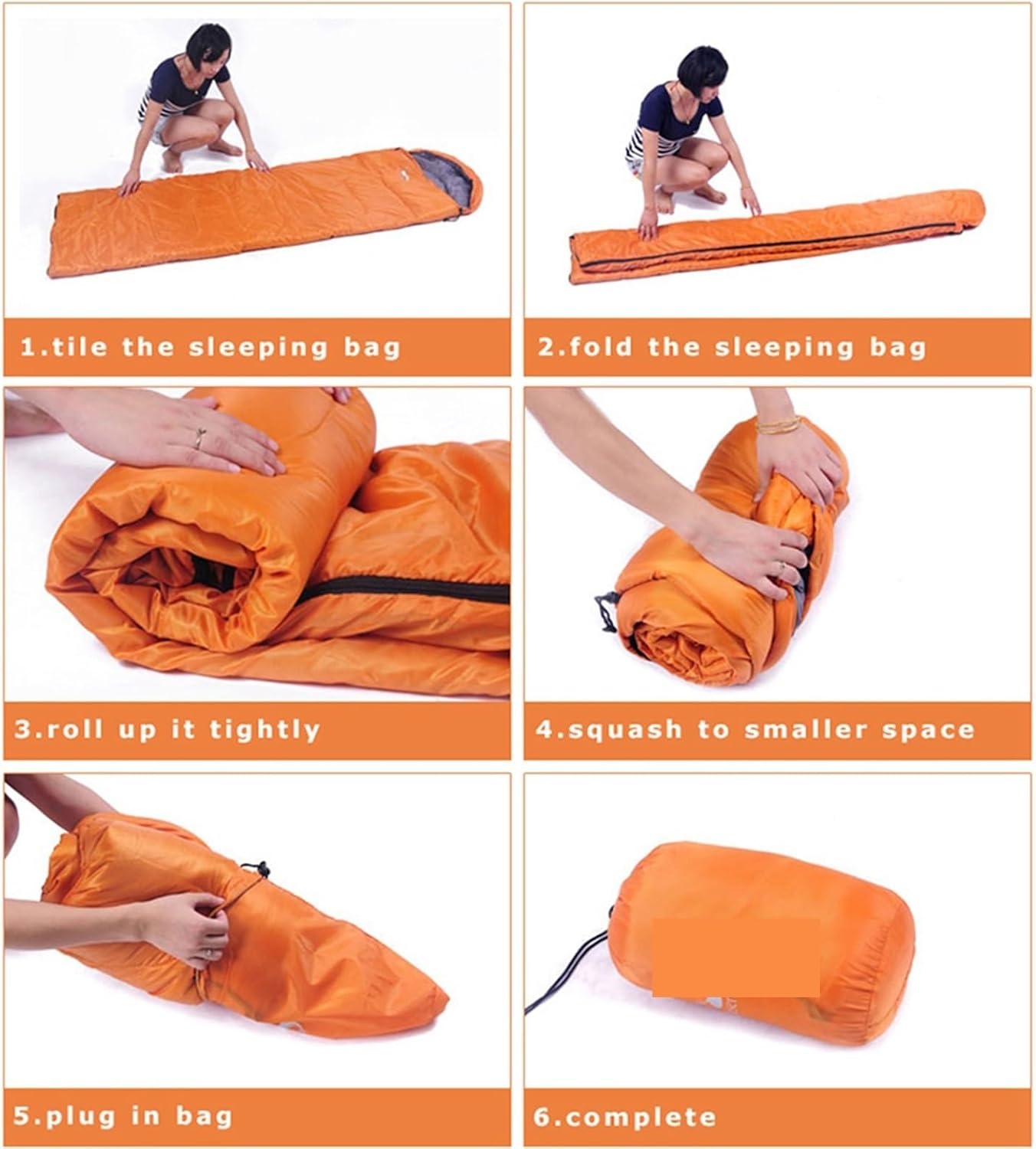 1.tile the sleeping bag

2.fold the sleeping bag

3.roll up it tightly

4.squash to smaller space

5.plug in bag

6.complete