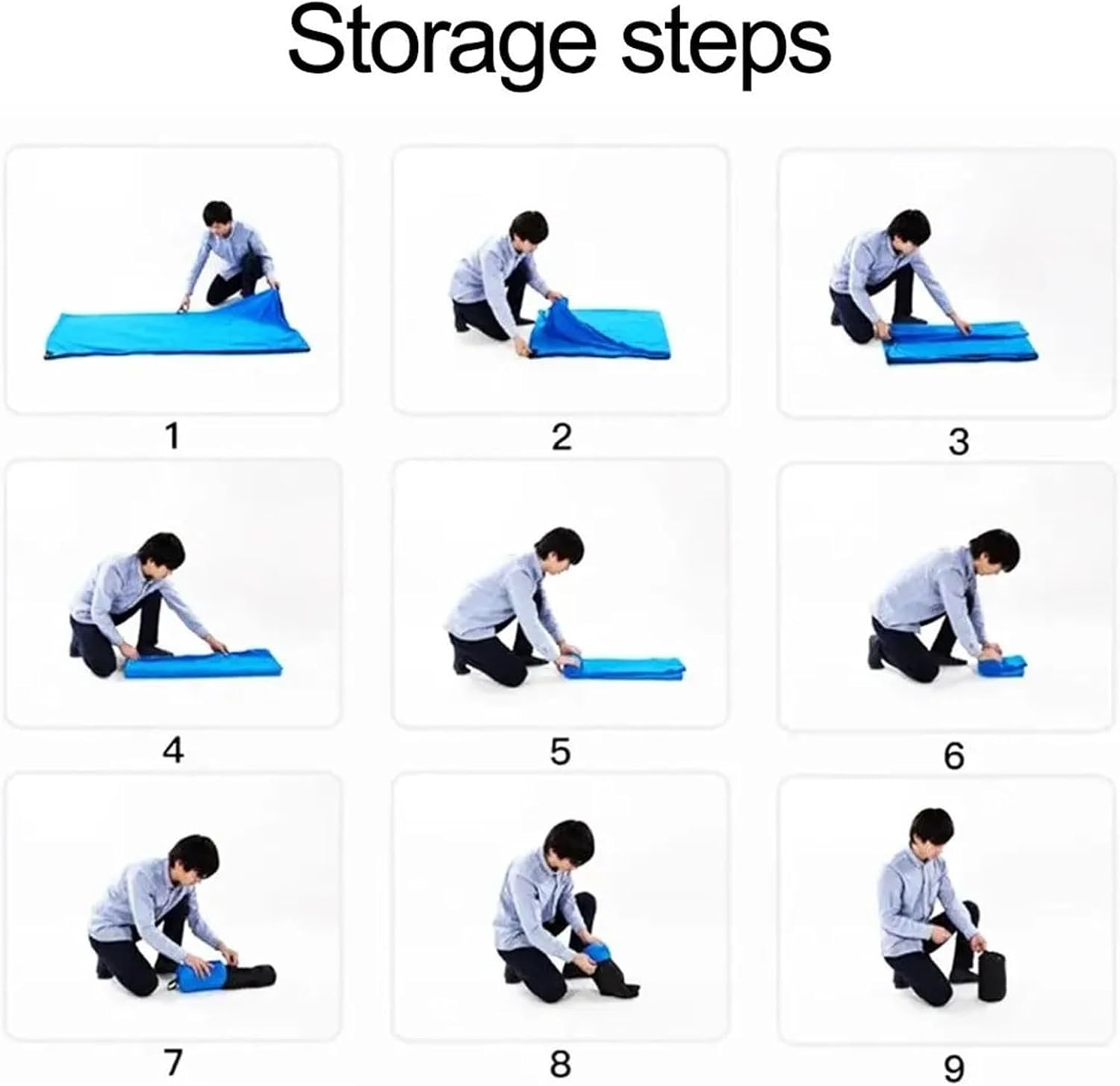 Storage steps

1

2

3

4

5

6

7

8

9