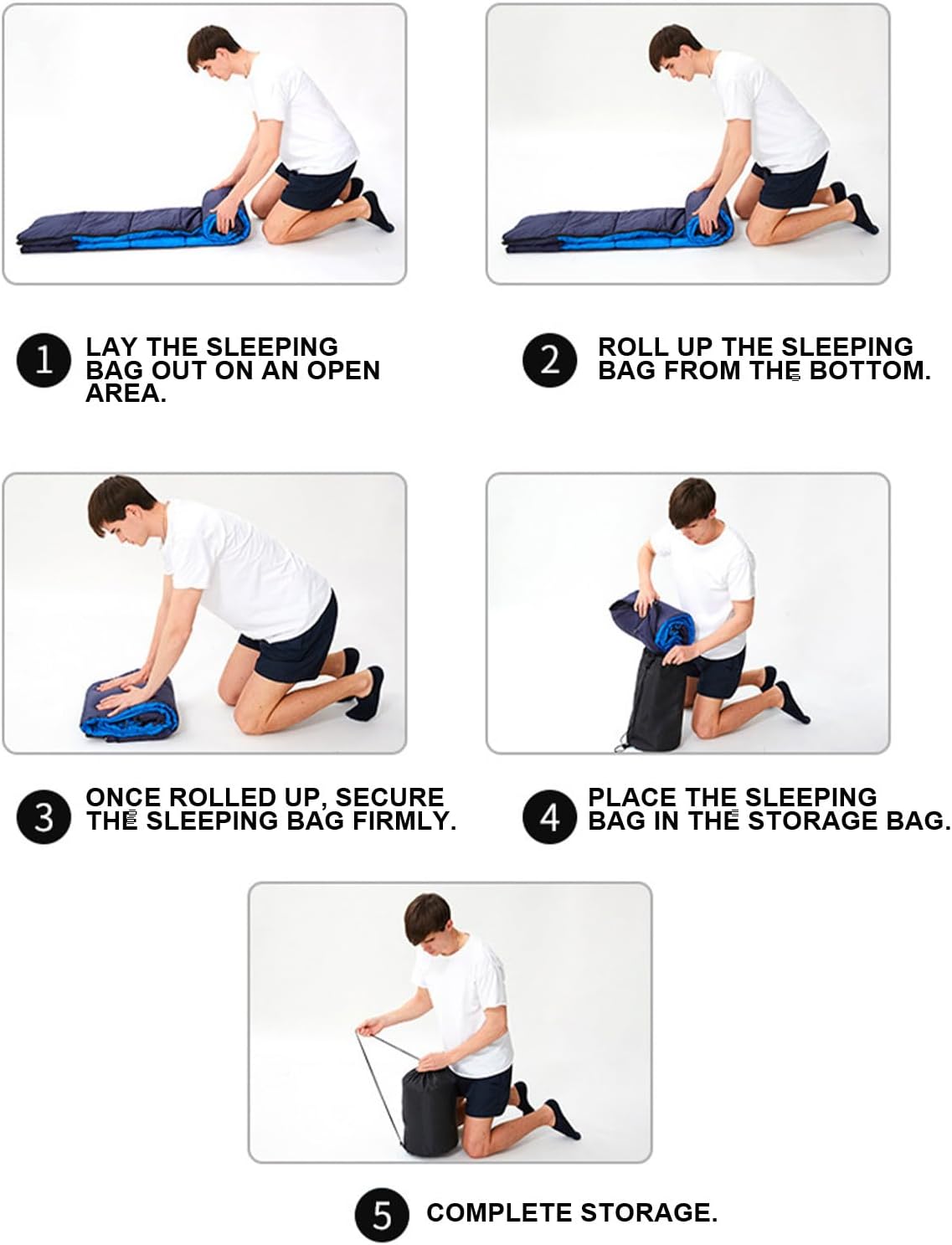 1 LAY THE SLEEPING BAG OUT ON AN OPEN AREA.

2 ROLL UP THE SLEEPING BAG FROM THE BOTTOM.

3 ONCE ROLLED UP, SECURE THE SLEEPING BAG FIRMLY.

4 PLACE THE SLEEPING BAG IN THE STORAGE BAG.

5 COMPLETE STORAGE.