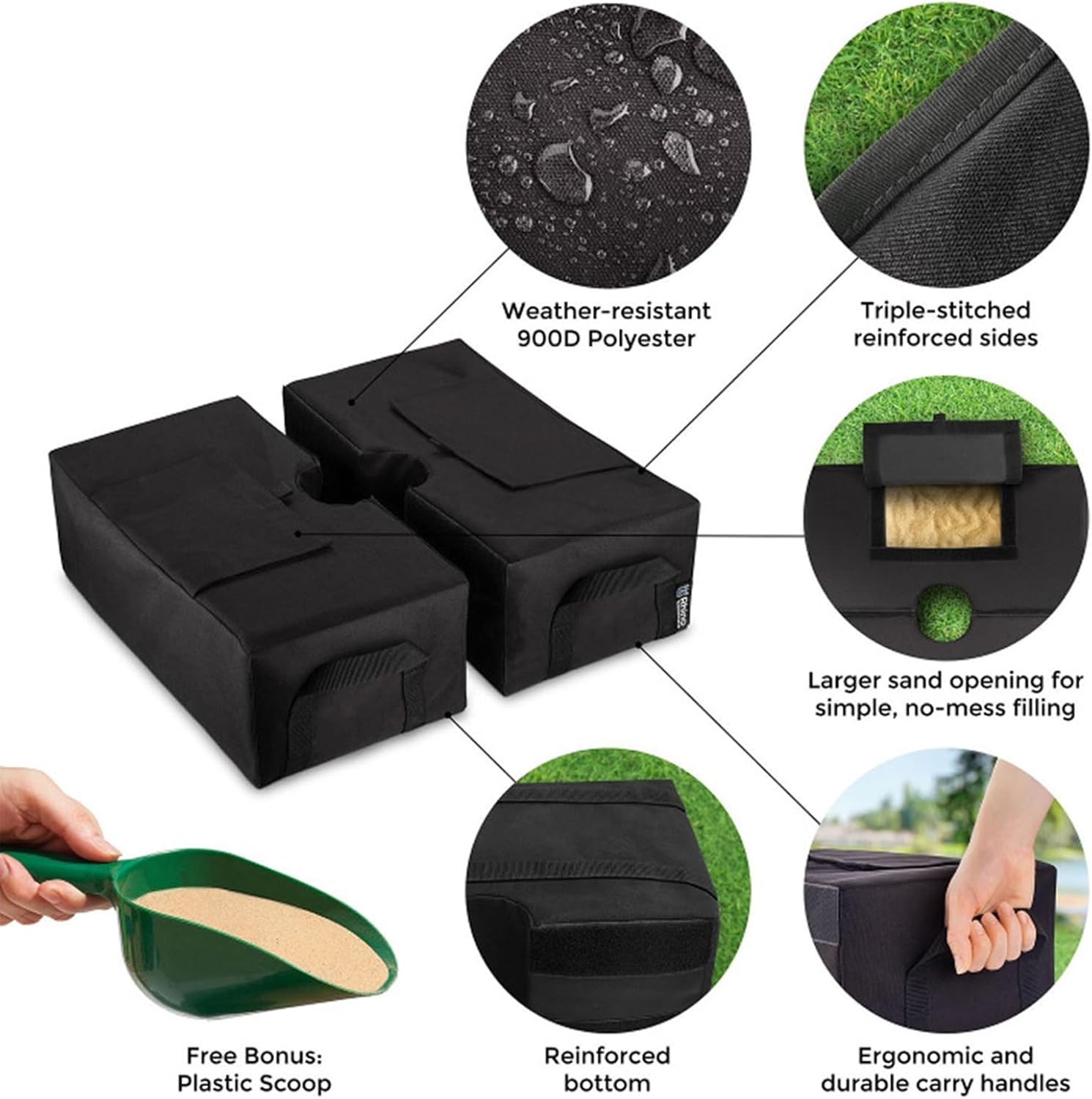 Weather-resistant 900D Polyester

Triple-stitched reinforced sides

Rhino

Larger sand opening for simple, no-mess filling

Free Bonus: Plastic Scoop

Reinforced bottom

Ergonomic and durable carry handles