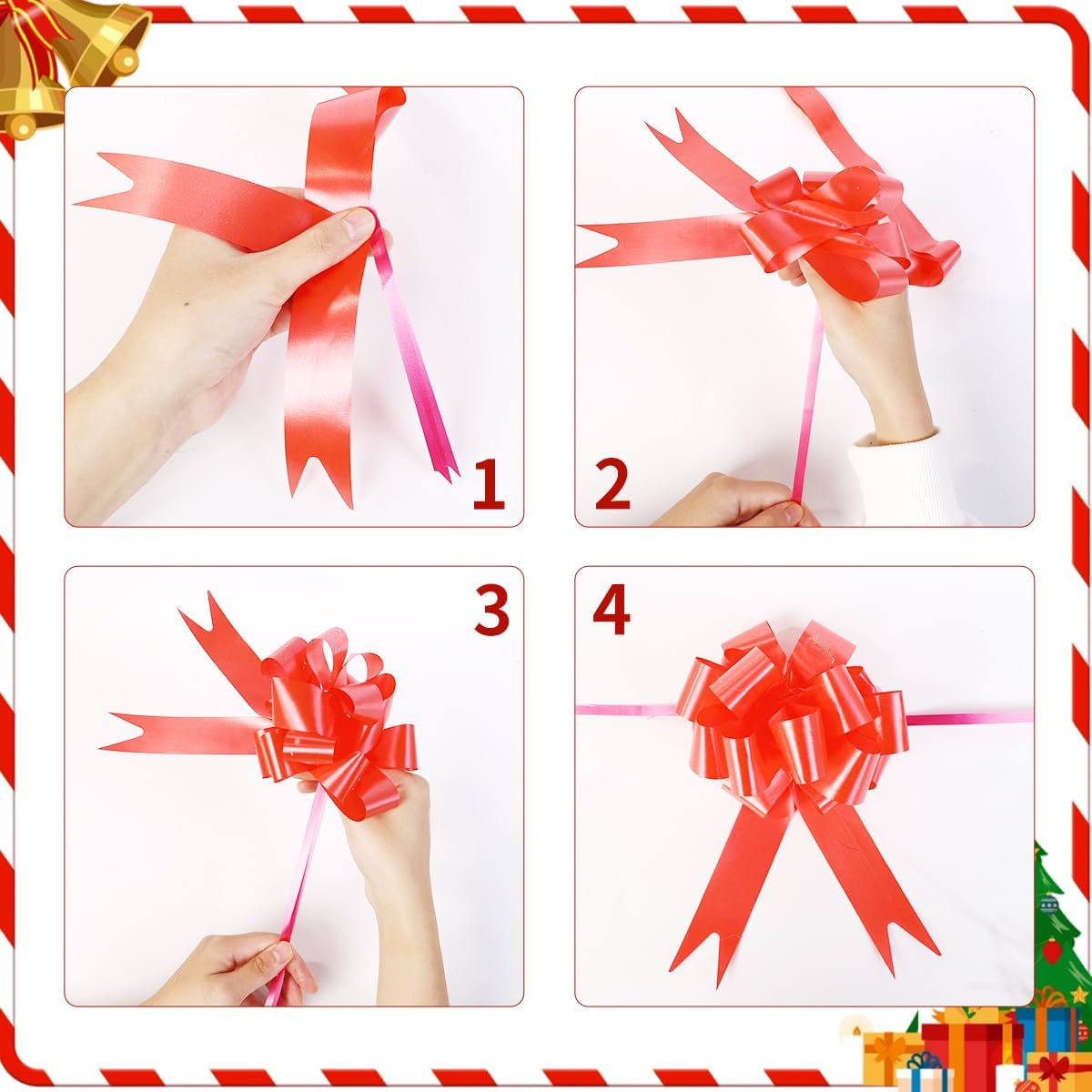 1

2

3

4