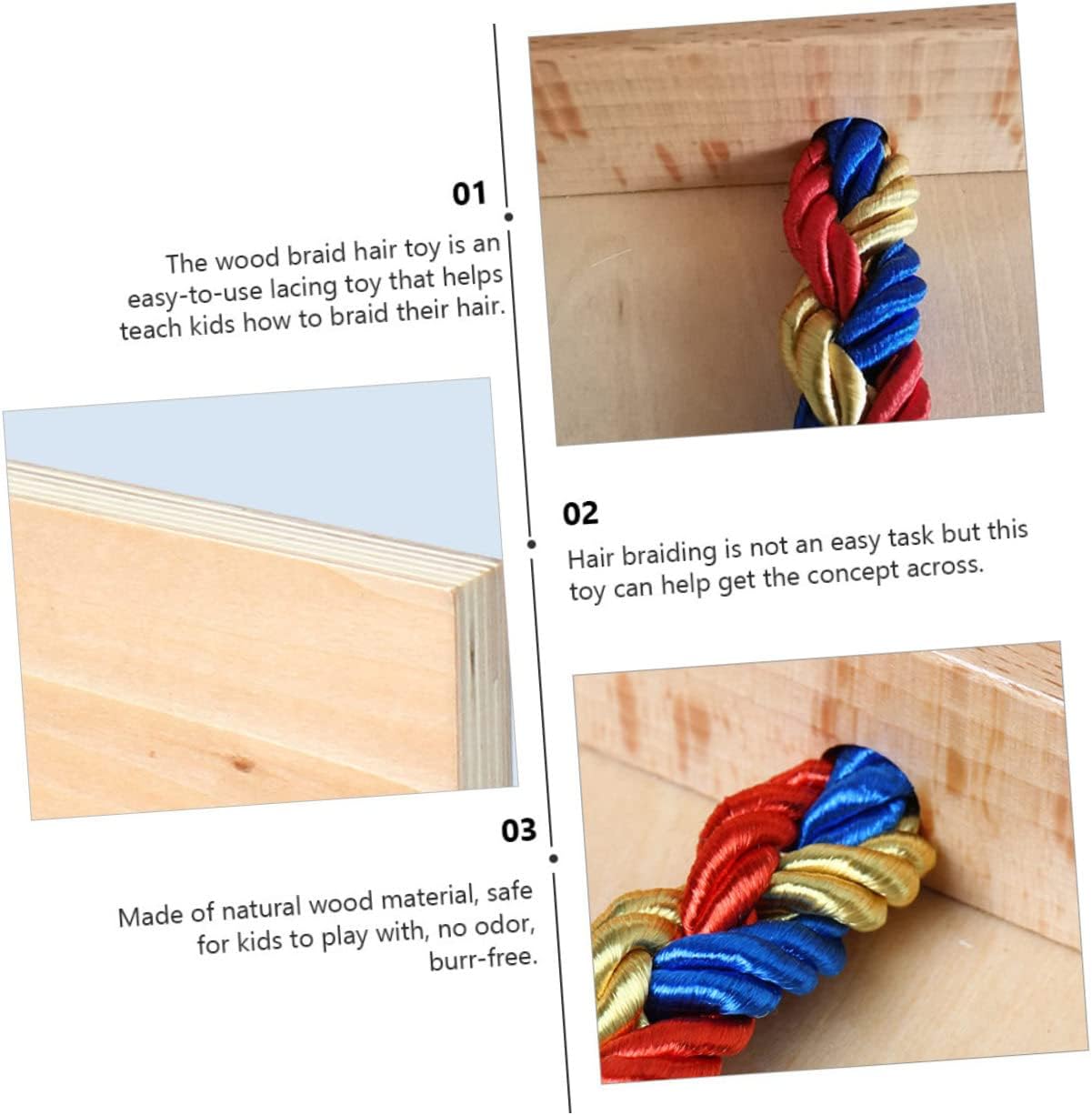 01

The wood braid hair toy is an easy-to-use lacing toy that helps teach kids how to braid their hair.

02

Hair braiding is not an easy task but this toy can help get the concept across.

03

Made of natural wood material, safe for kids to play with, no odor, burr-free.