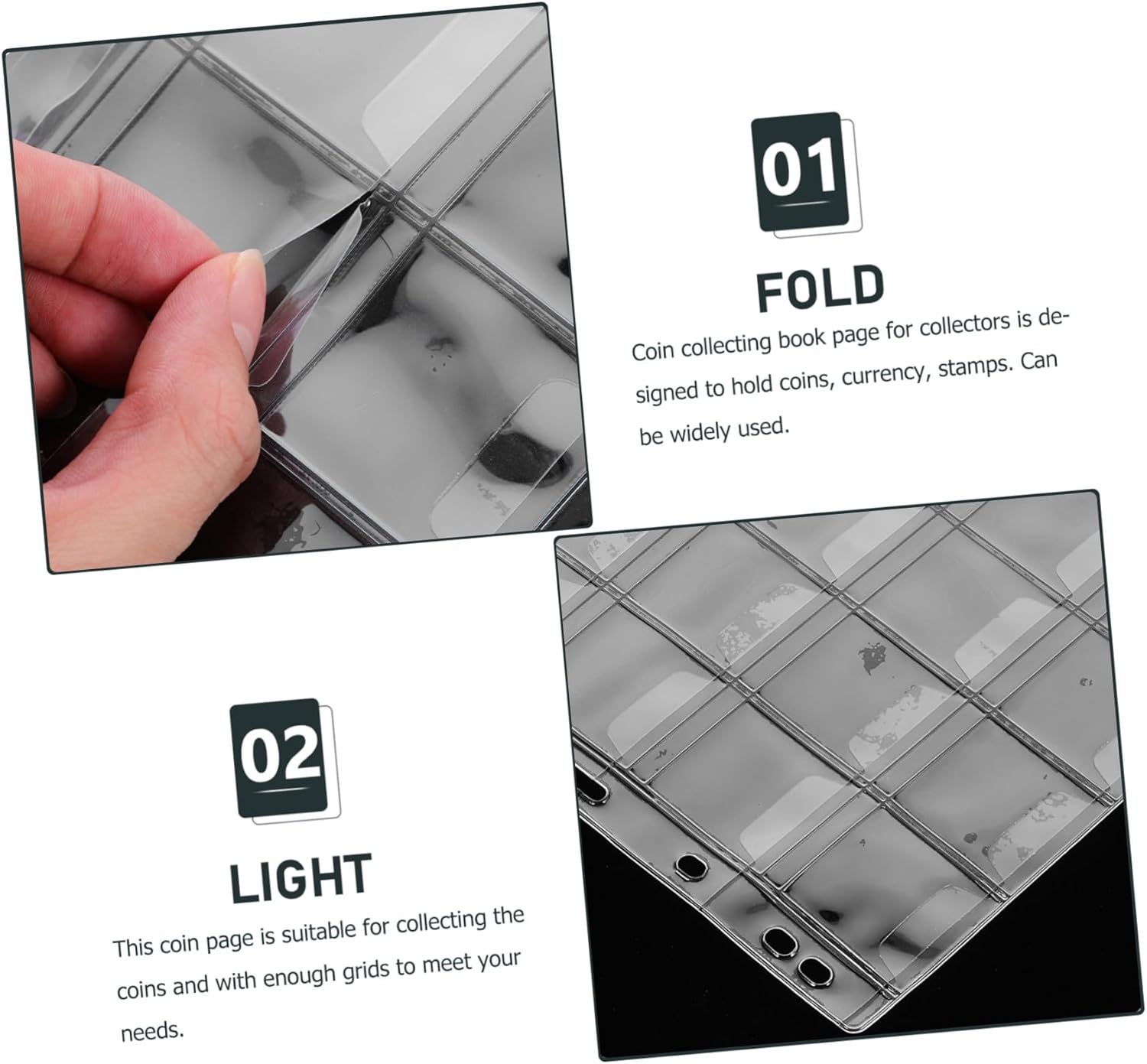 01

FOLD

Coin collecting book page for collectors is designed to hold coins, currency, stamps. Can be widely used.

02

LIGHT

This coin page is suitable for collecting the coins and with enough grids to meet your needs.