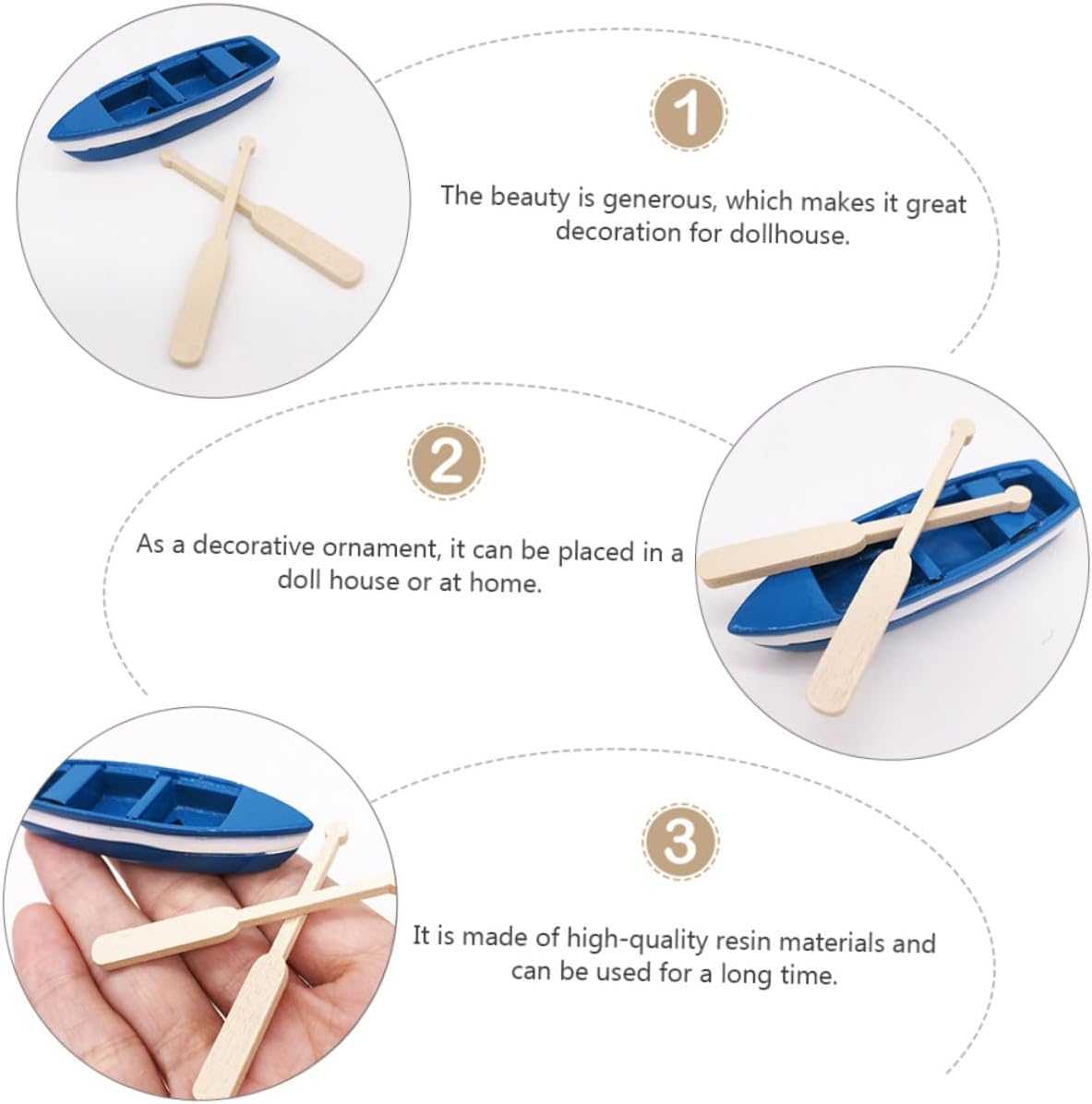 1

The beauty is generous, which makes it great decoration for dollhouse.

2

As a decorative ornament, it can be placed in a doll house or at home.

3

It is made of high-quality resin materials and can be used for a long time.