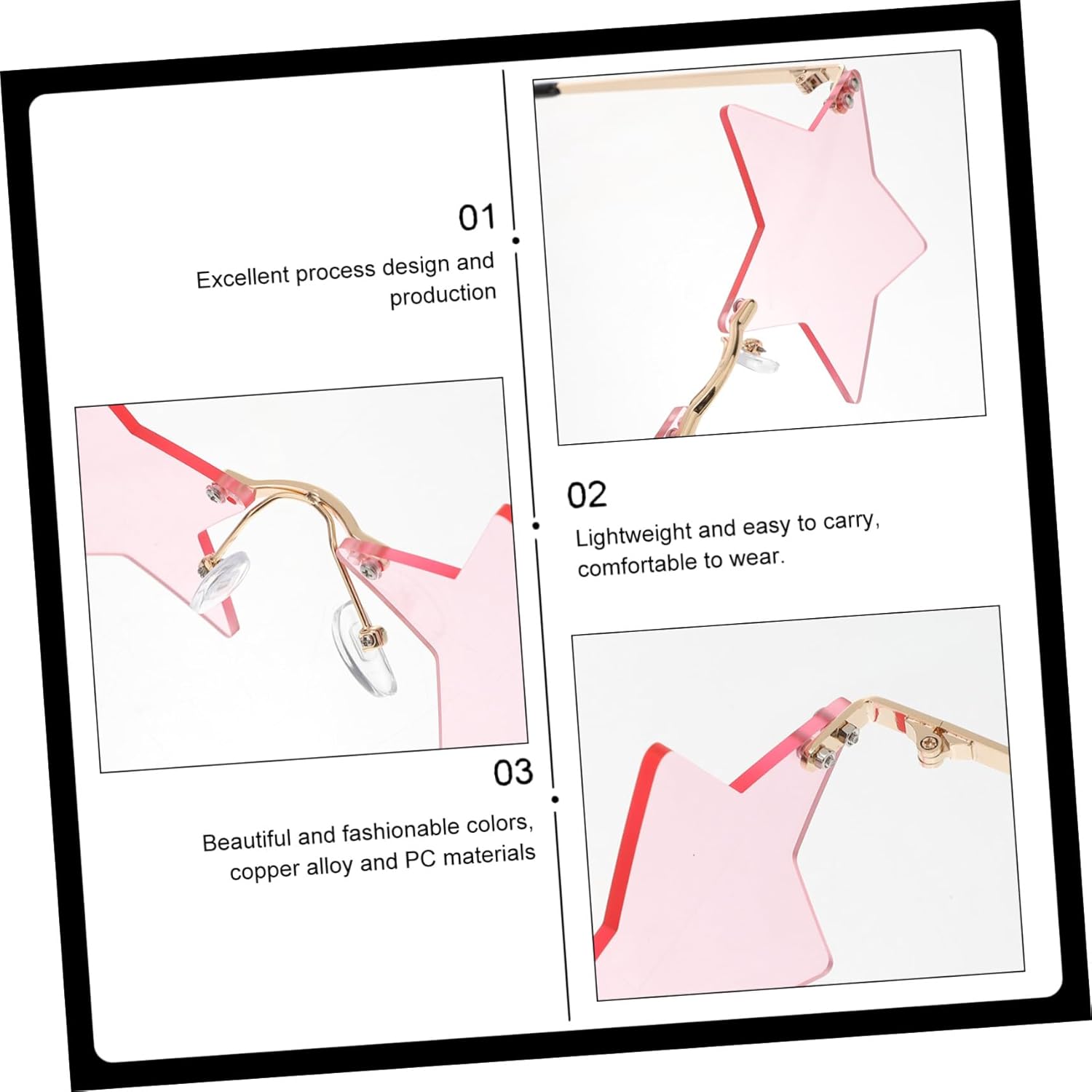 01

Excellent process design and production

02

Lightweight and easy to carry, comfortable to wear.

03

Beautiful and fashionable colors, copper alloy and PC materials