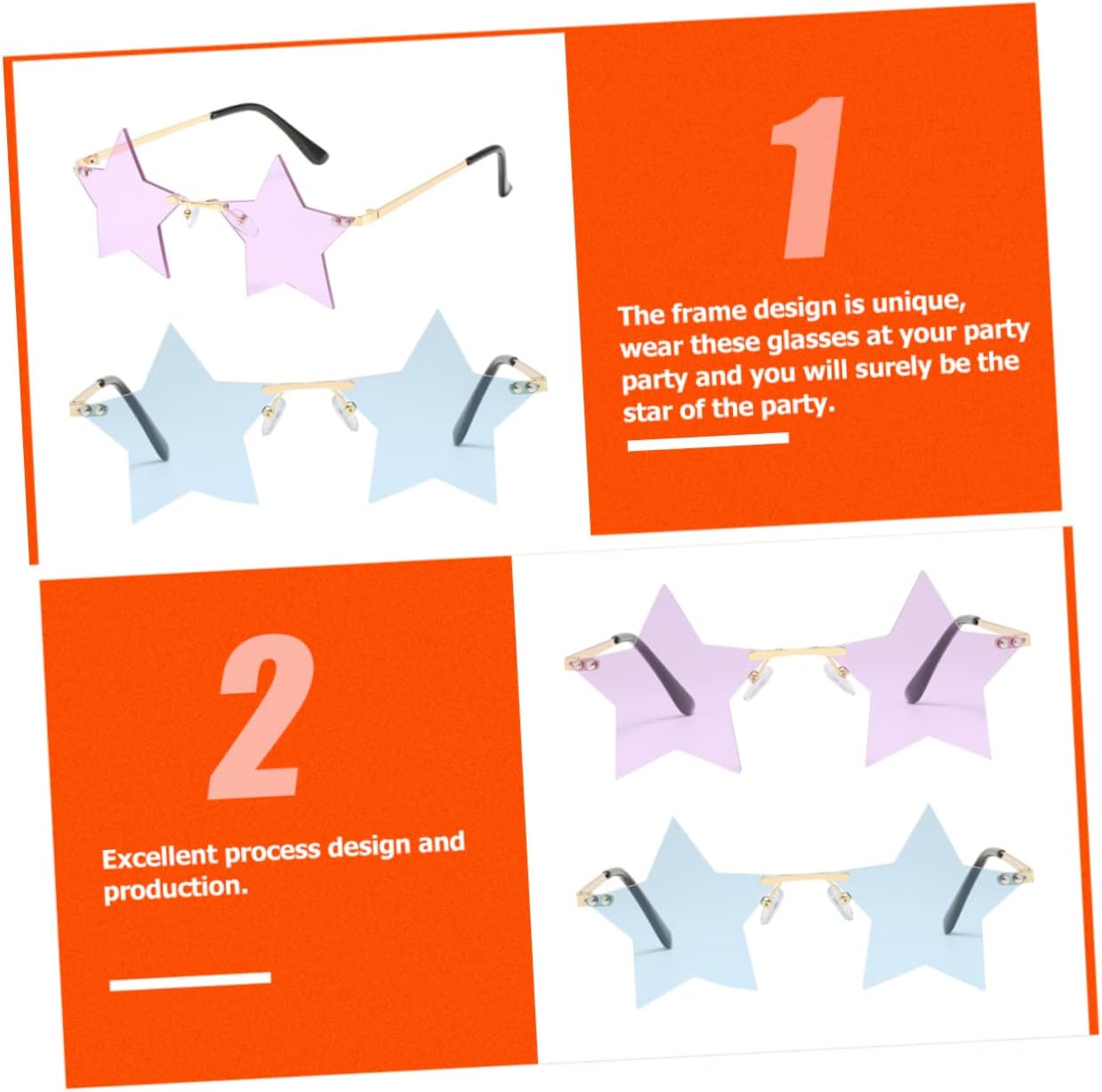 1

The frame design is unique, wear these glasses at your party party and you will surely be the star of the party.

2

Excellent process design and production.