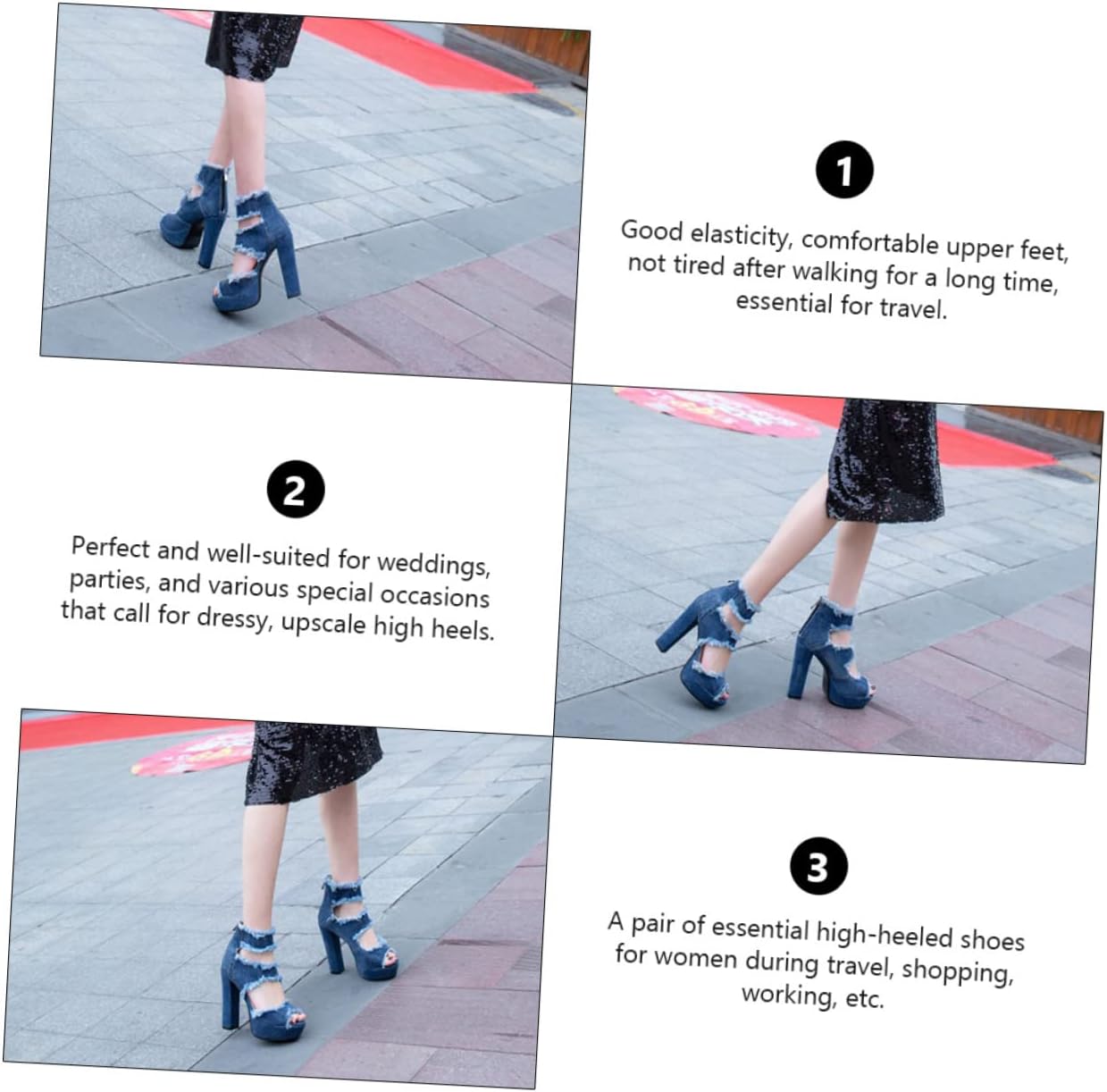 1

Good elasticity, comfortable upper feet, not tired after walking for a long time, essential for travel.

2

Perfect and well-suited for weddings, parties, and various special occasions that call for dressy, upscale high heels.

3

A pair of essential high-heeled shoes for women during travel, shopping, working, etc.