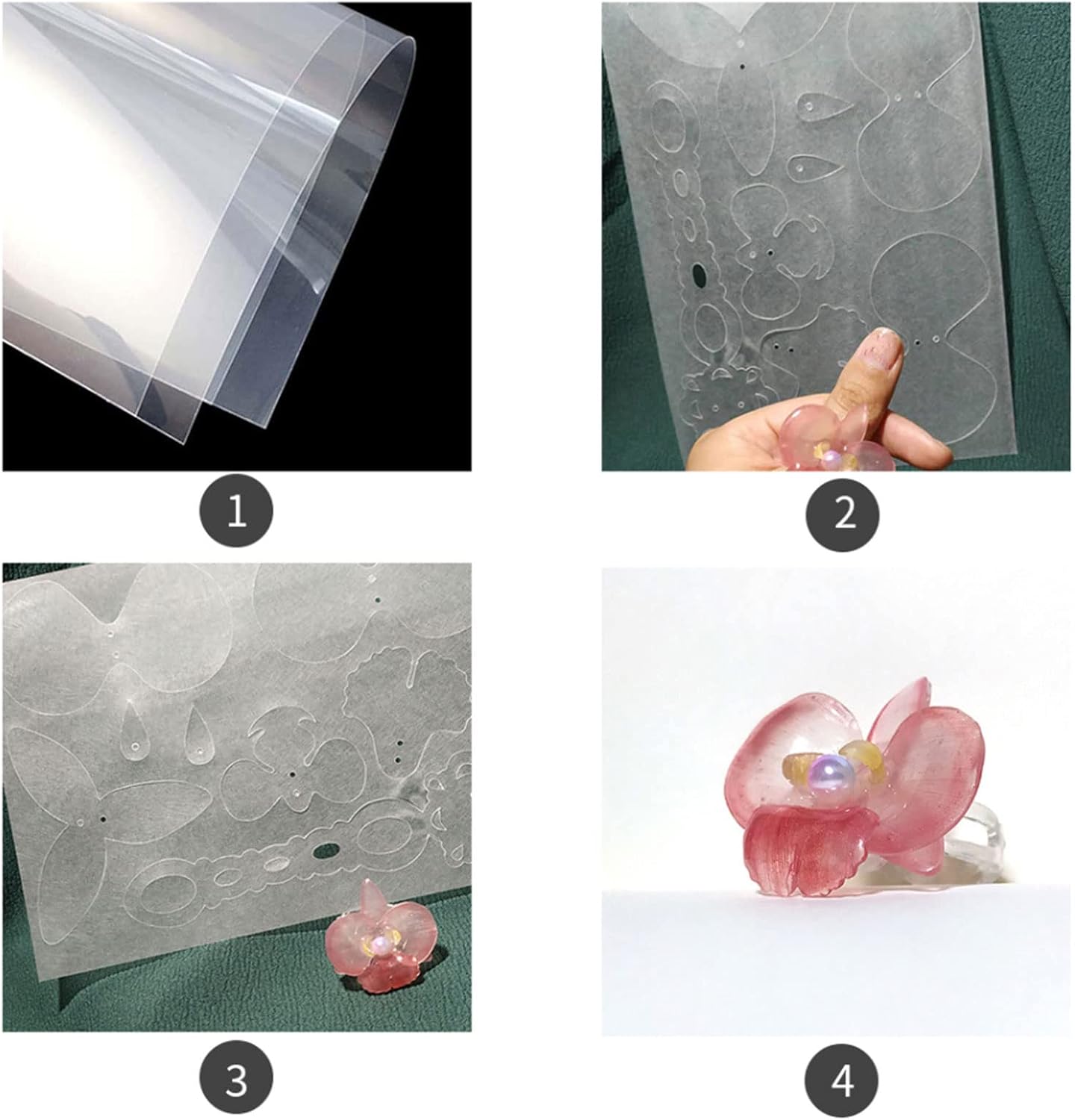 1

2

3

4