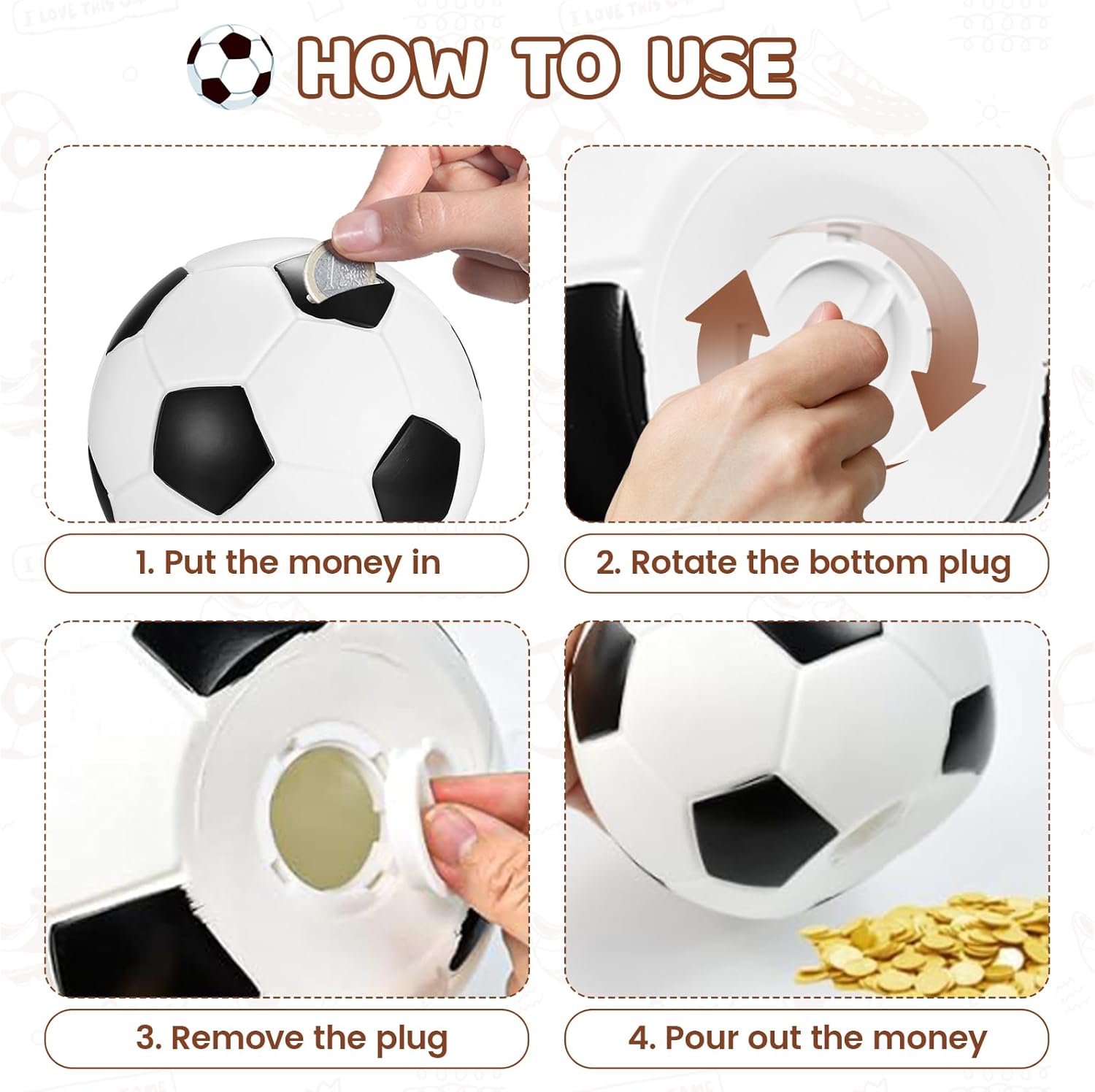 HOW TO USE

1. Put the money in

2. Rotate the bottom plug

3. Remove the plug

4. Pour out the money