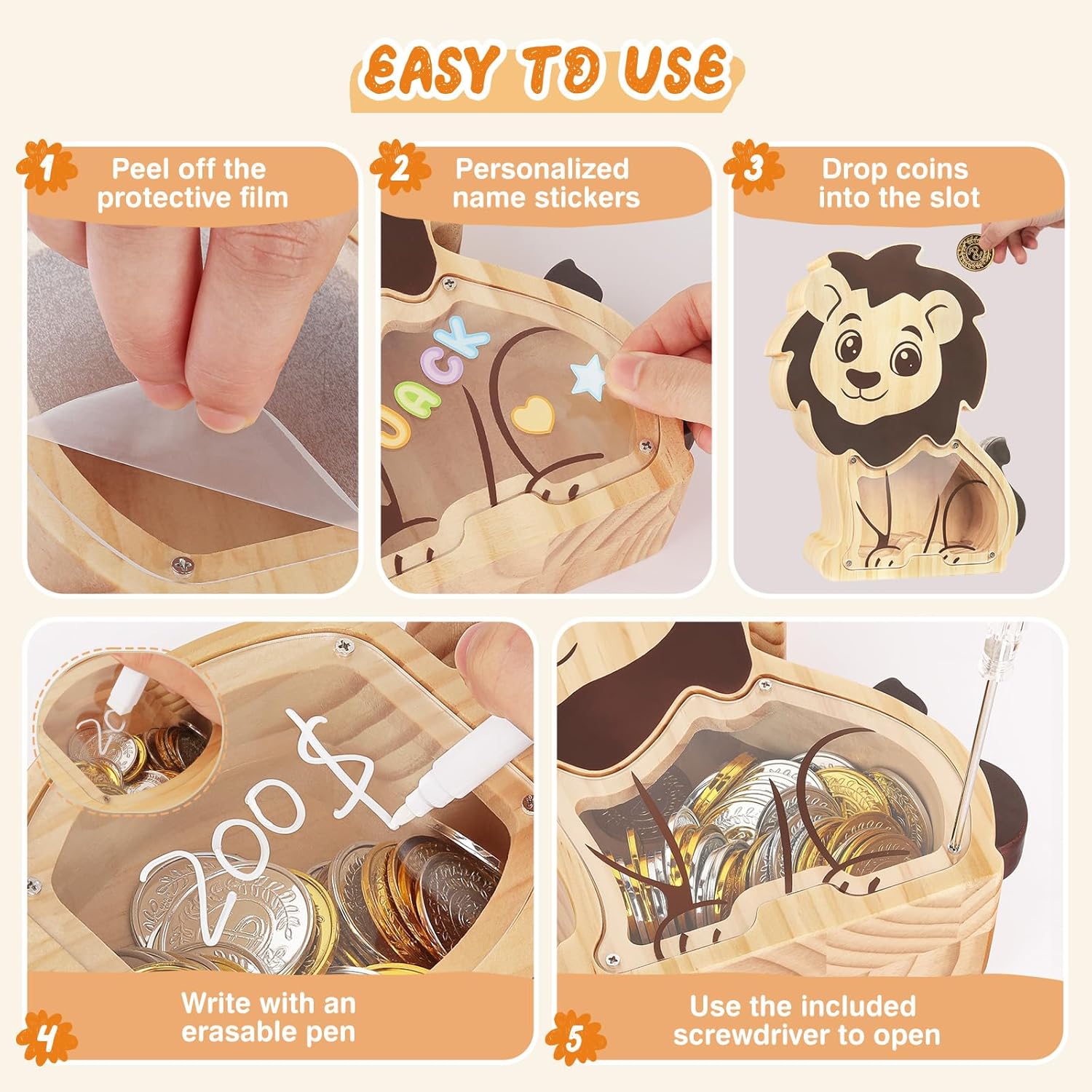 EASY TO USE

1 Peel off the protective film

2 Personalized name stickers

JACK

3 Drop coins into the slot

200$

4 Write with an erasable pen

5 Use the included screwdriver to open