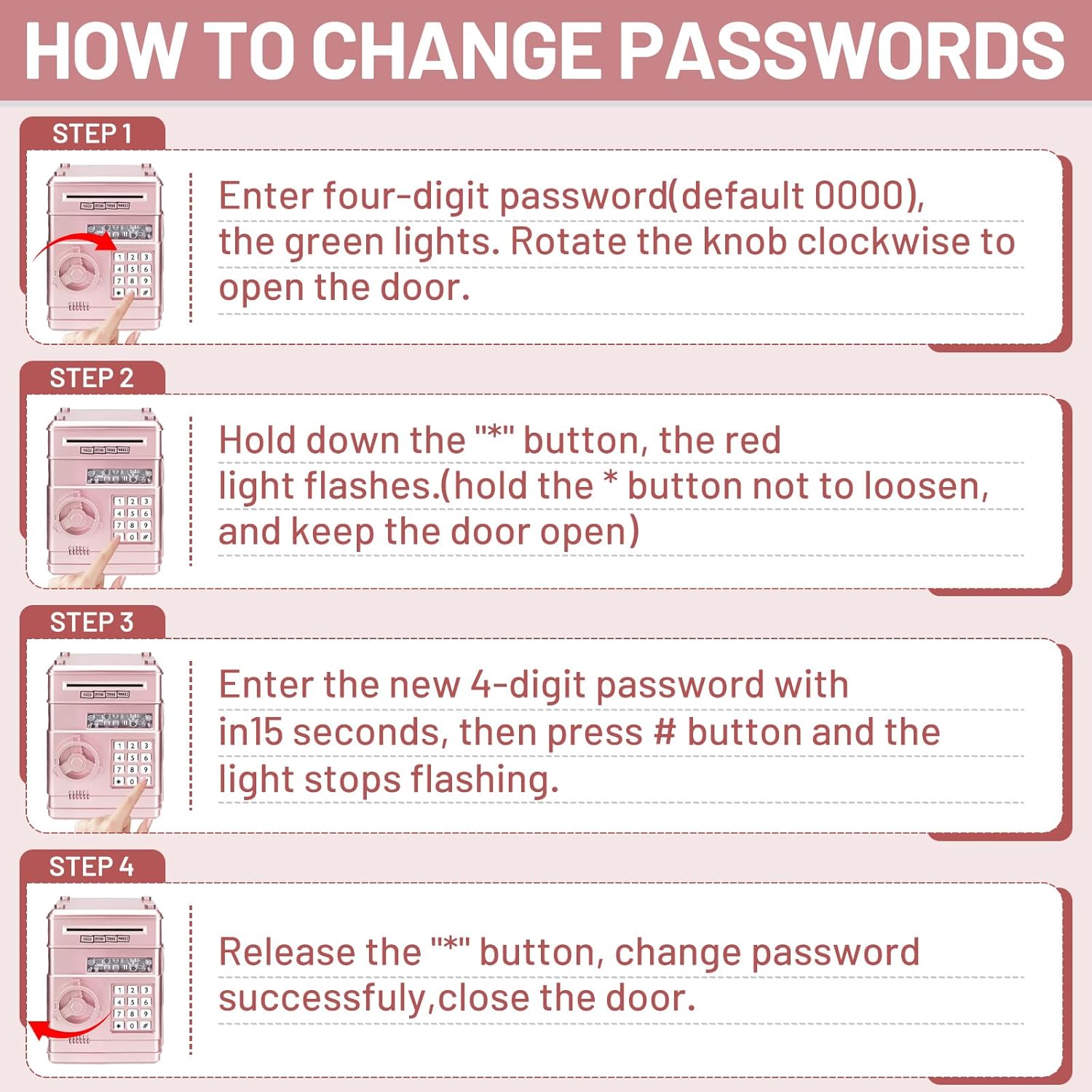 HOW TO CHANGE PASSWORDS

STEP 1

Enter four-digit password(default 0000), the green lights. Rotate the knob clockwise to open the door.

STEP 2

Hold down the "*" button, the red light flashes.(hold the * button not to loosen, and keep the door open)

STEP 3

Enter the new 4-digit password with in15 seconds, then press # button and the light stops flashing.

STEP 4

Release the "*" button, change password successfuly,close the door.