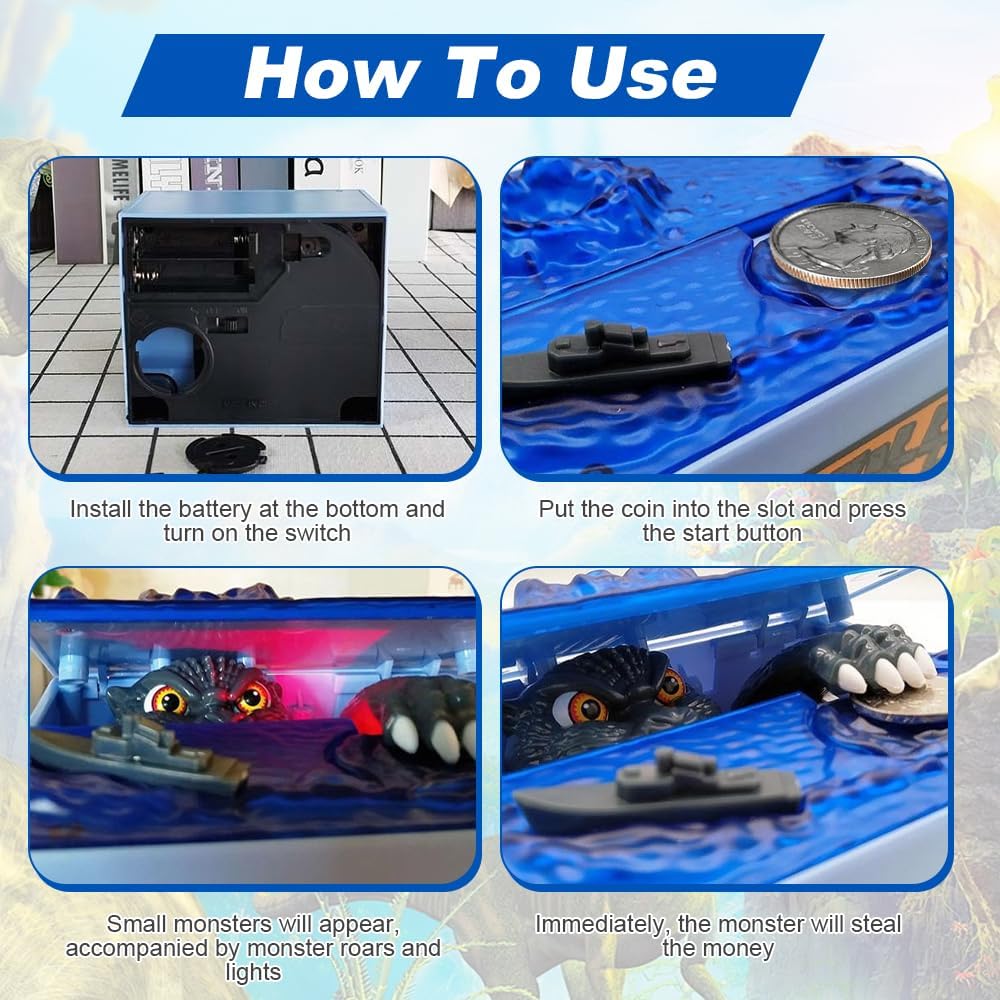 How To Use

Install the battery at the bottom and turn on the switch

Put the coin into the slot and press the start button

Small monsters will appear, accompanied by monster roars and lights

Immediately, the monster will steal the money