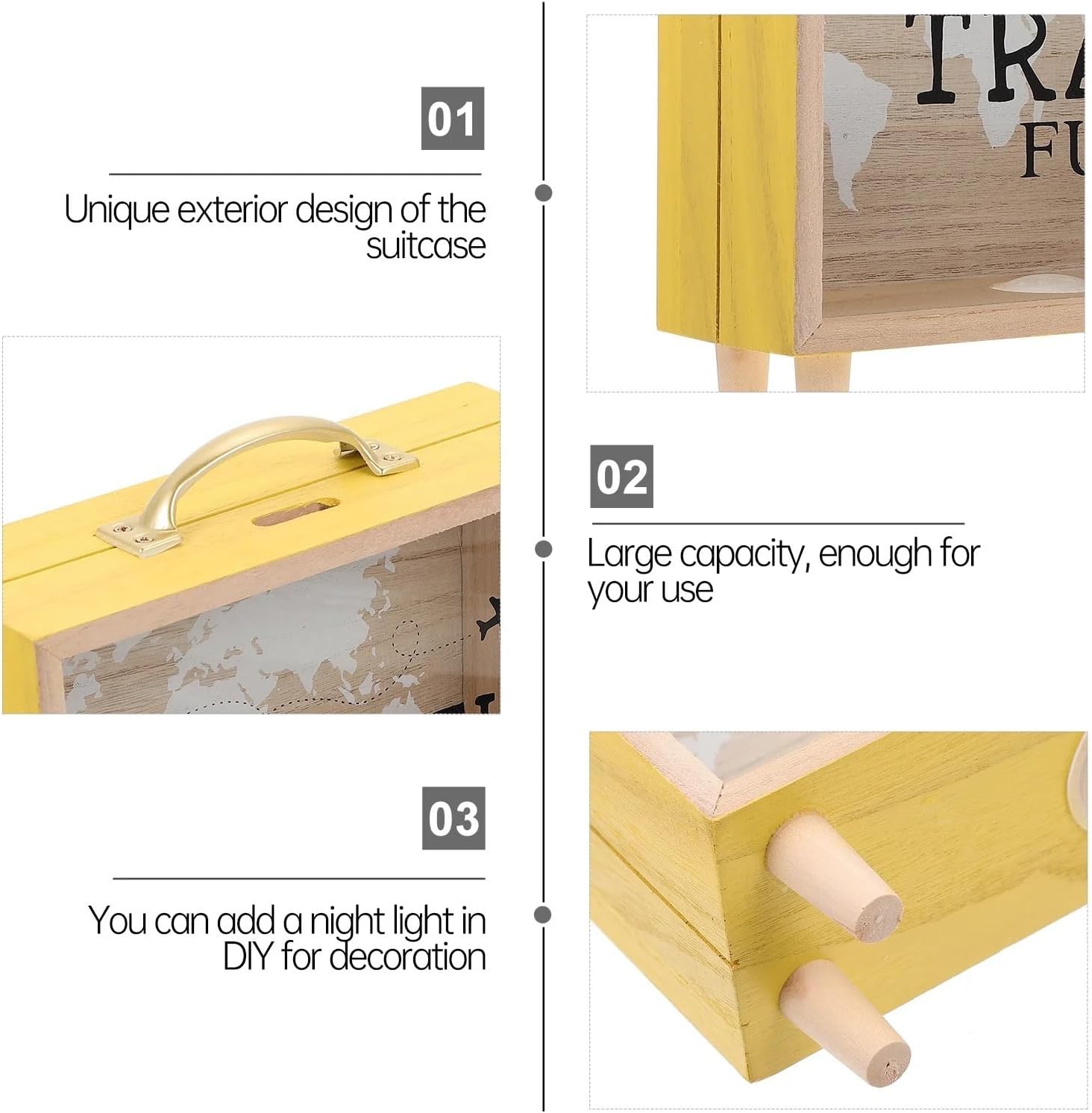 01

Unique exterior design of the suitcase

TRA
FU

02

Large capacity, enough for your use

03

You can add a night light in DIY for decoration