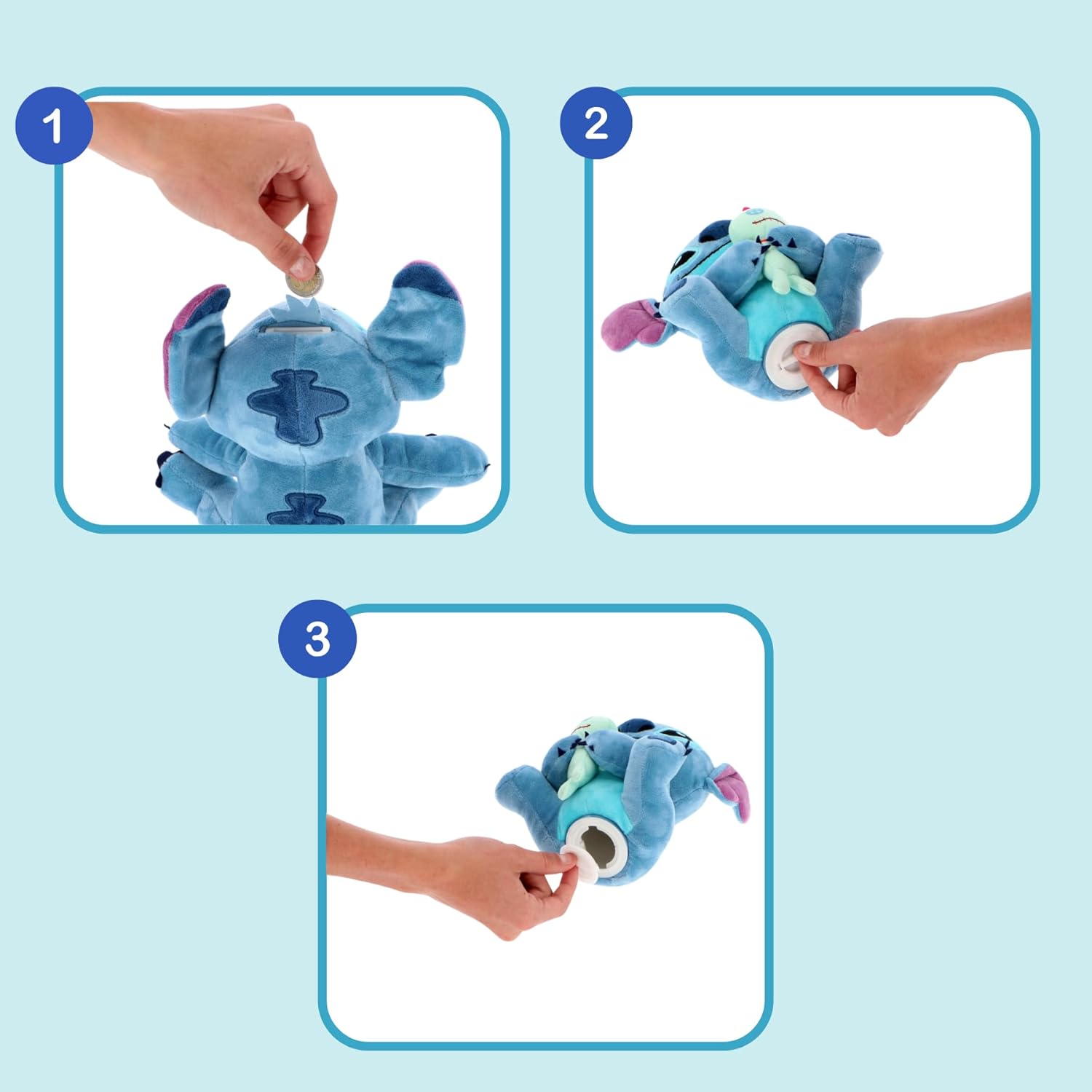 1

2

3