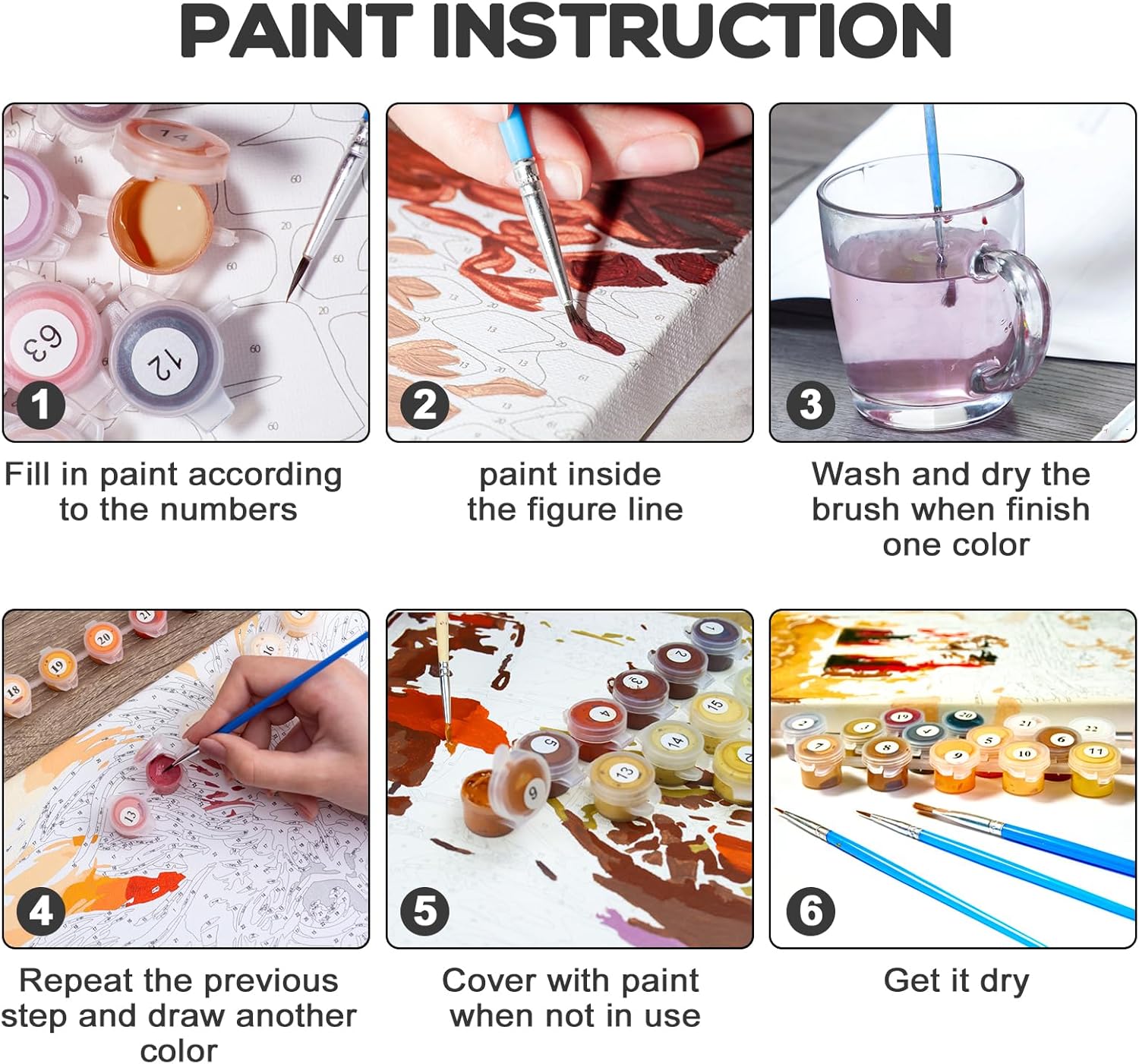 PAINT INSTRUCTION

1

Fill in paint according to the numbers

2

paint inside the figure line

3

Wash and dry the brush when finish one color

4

Repeat the previous step and draw another color

5

Cover with paint when not in use

6

Get it dry